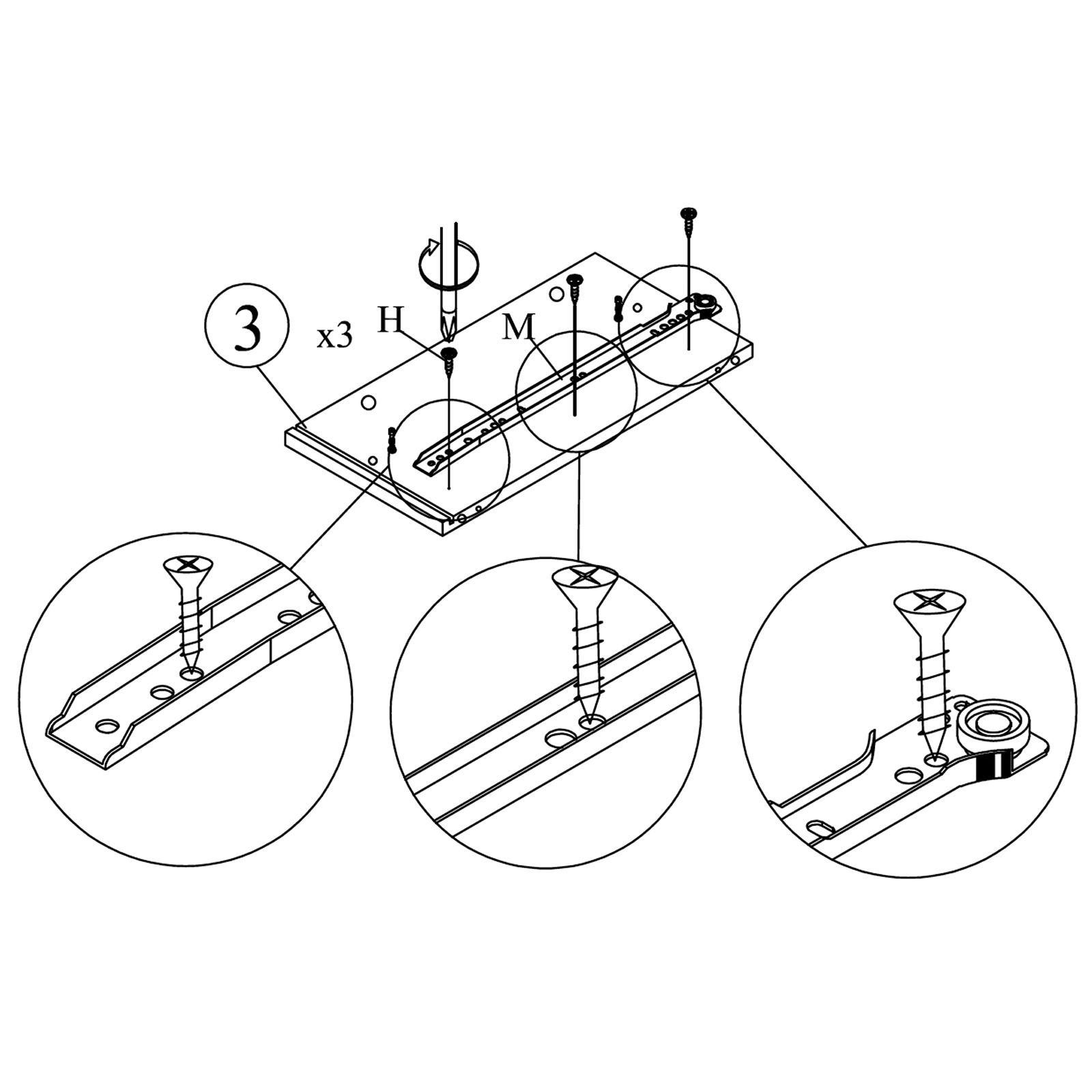 3
x3
H
M