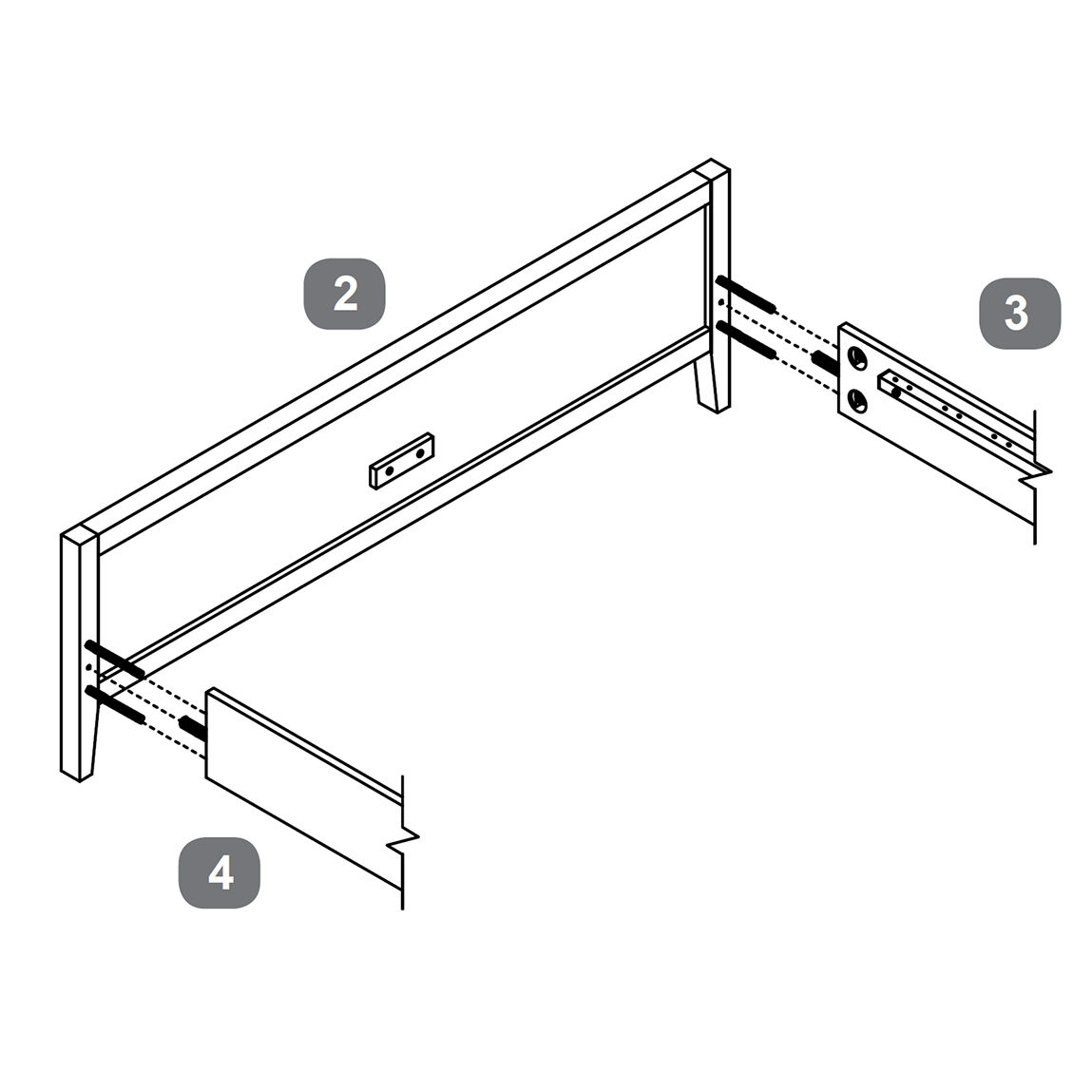 2

3

4