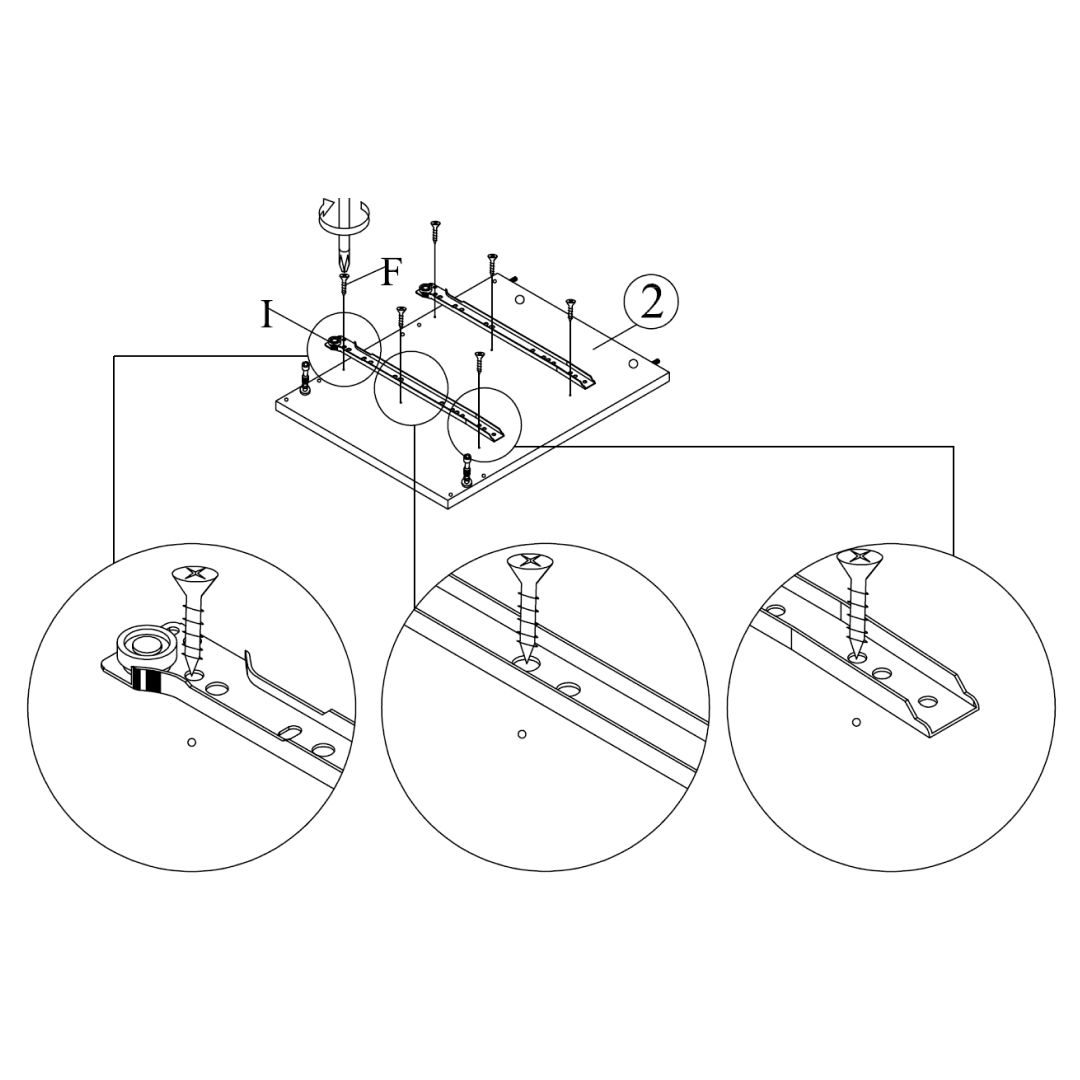 F
I
2