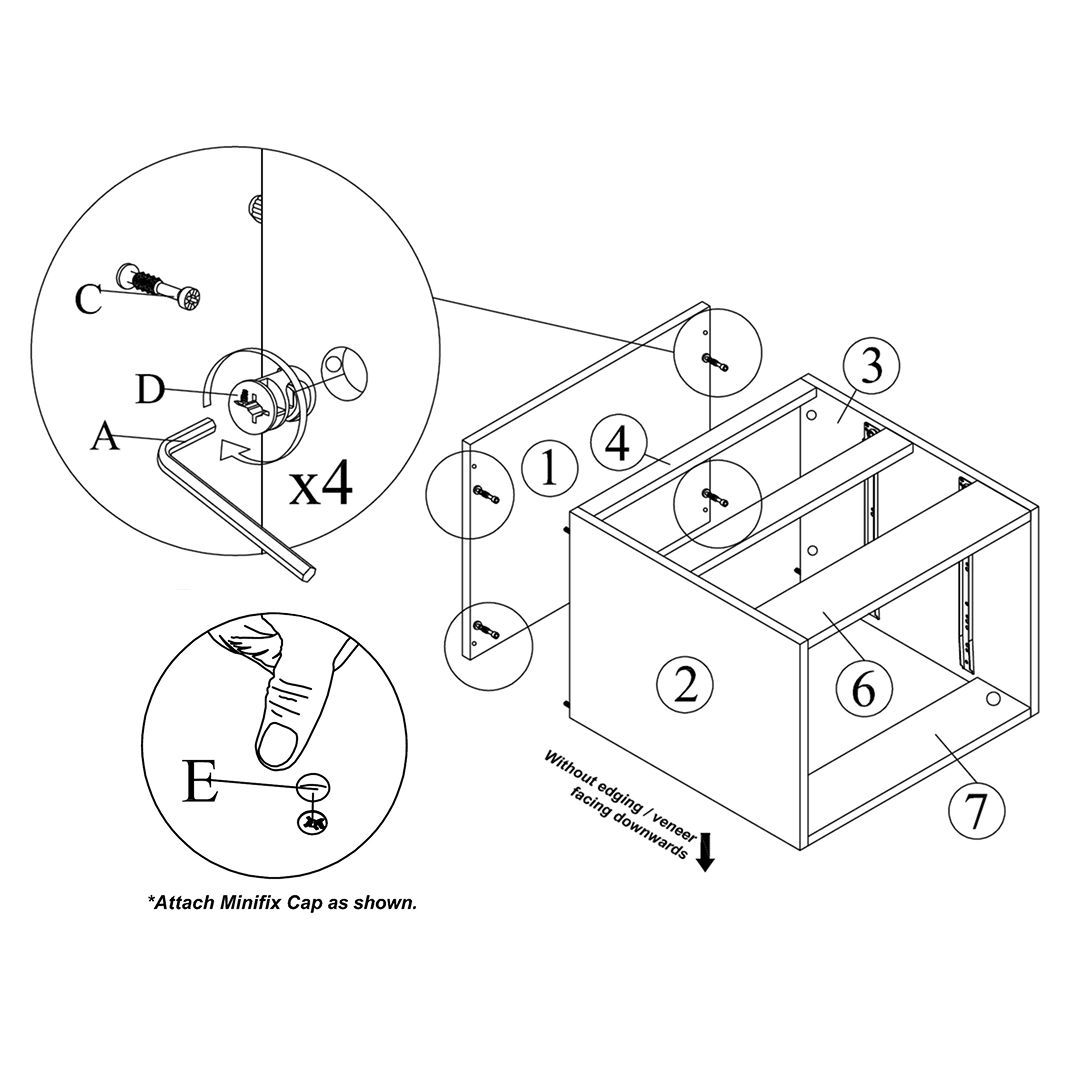 C

D

A

x4

E

*Attach Minifix Cap as shown.

1

4

3

2

6

7

Without edging / veneer facing downwards