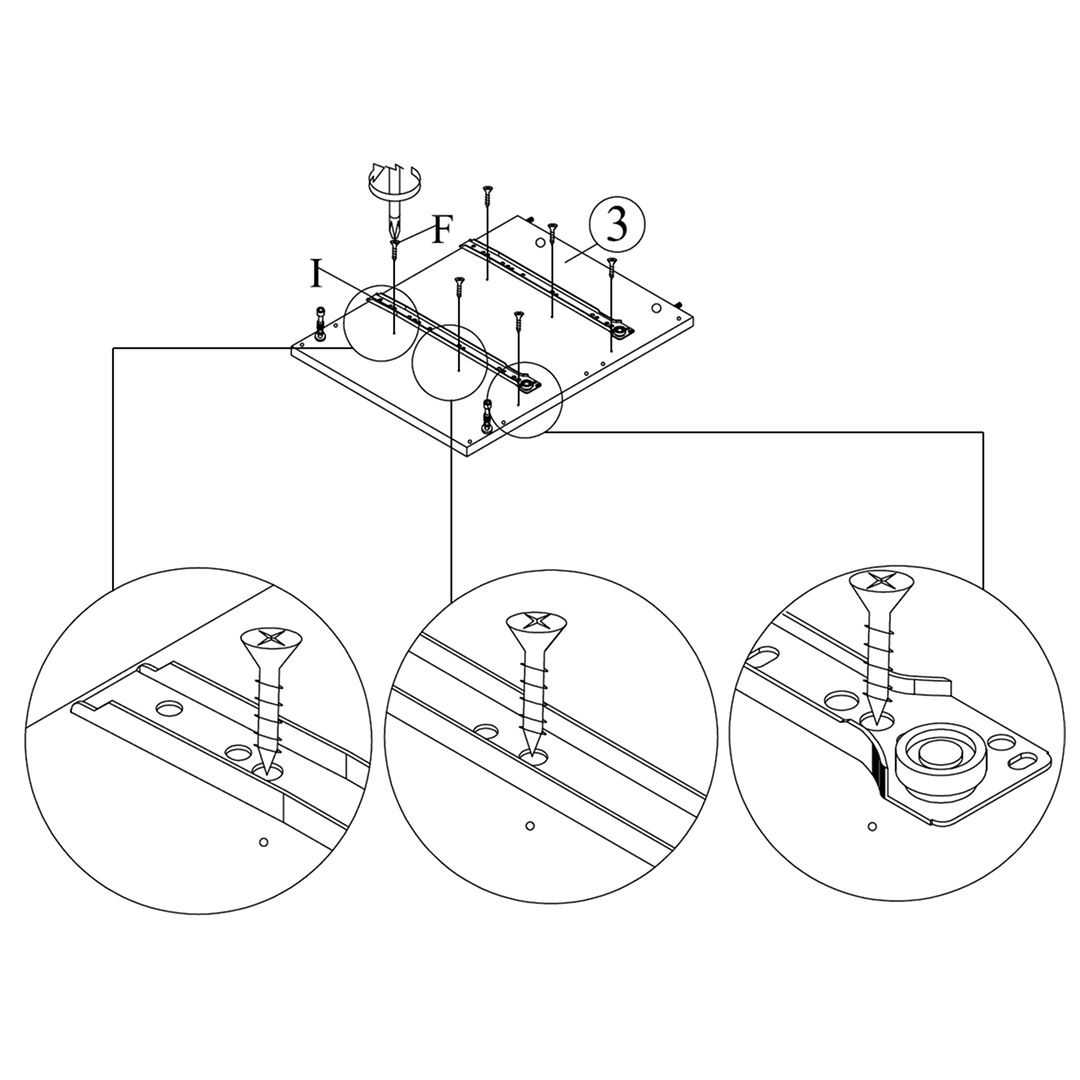 F
3
I