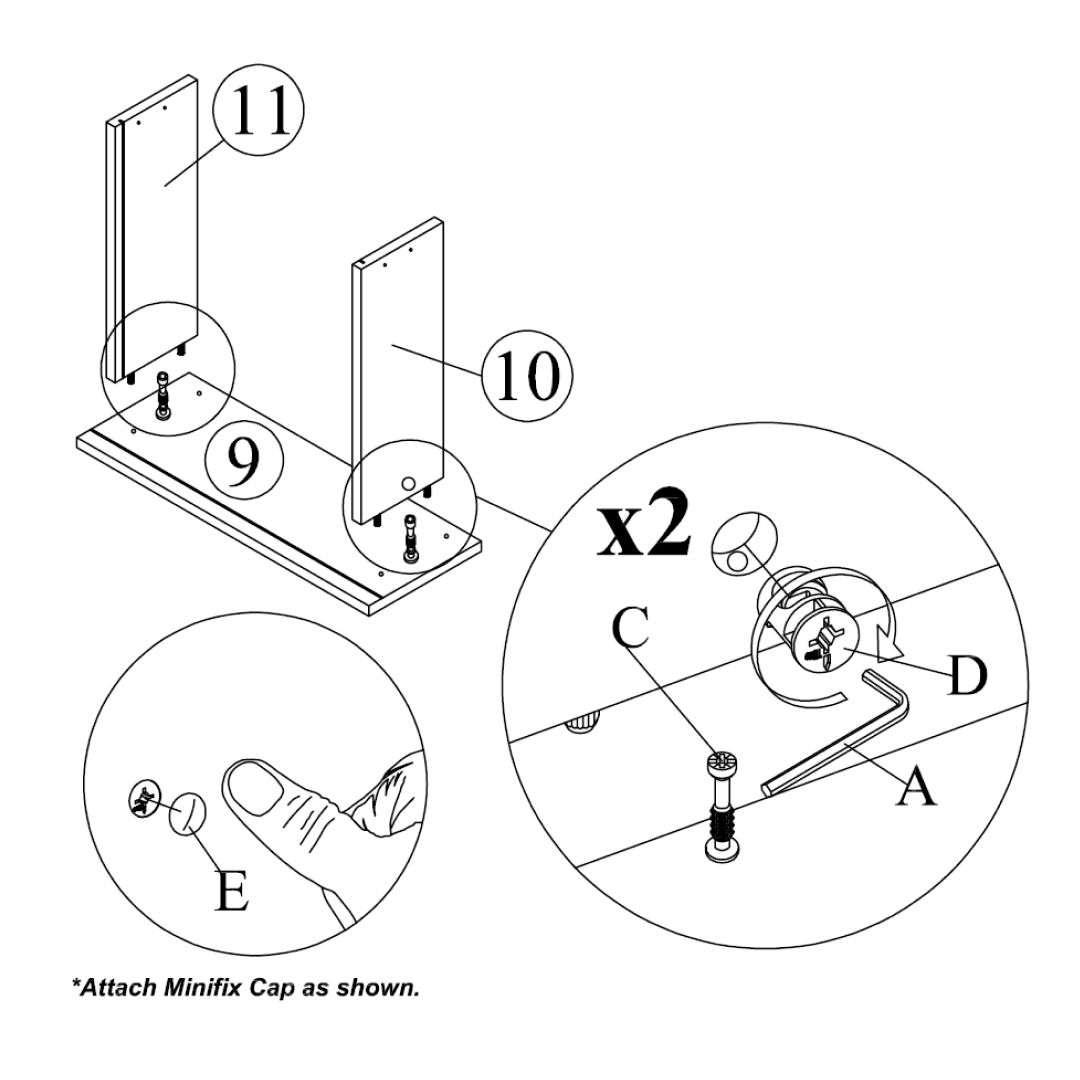 11

10

9

x2

C

D

A

E

*Attach Minifix Cap as shown.