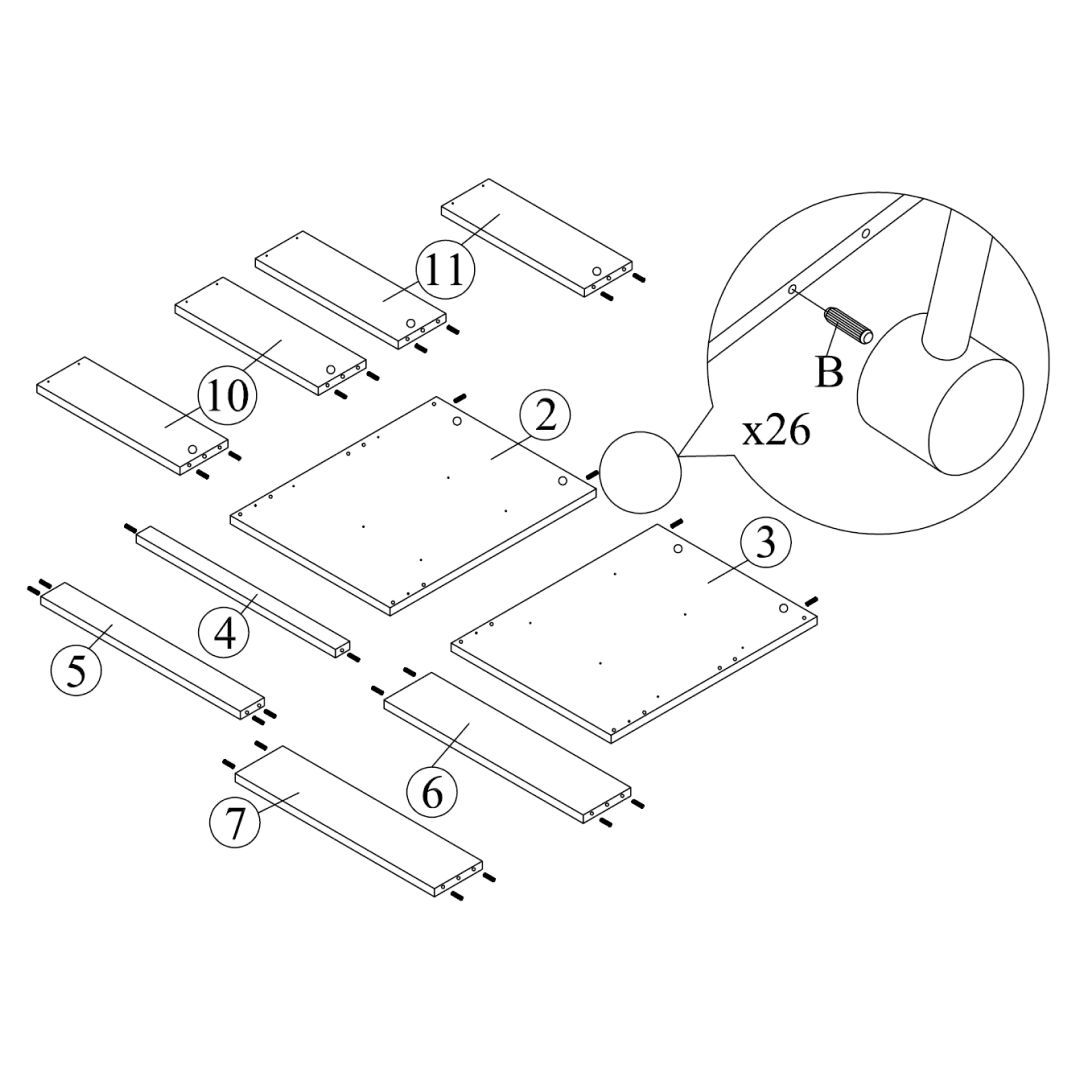 11
10
2
B
x26
3
4
5
6
7