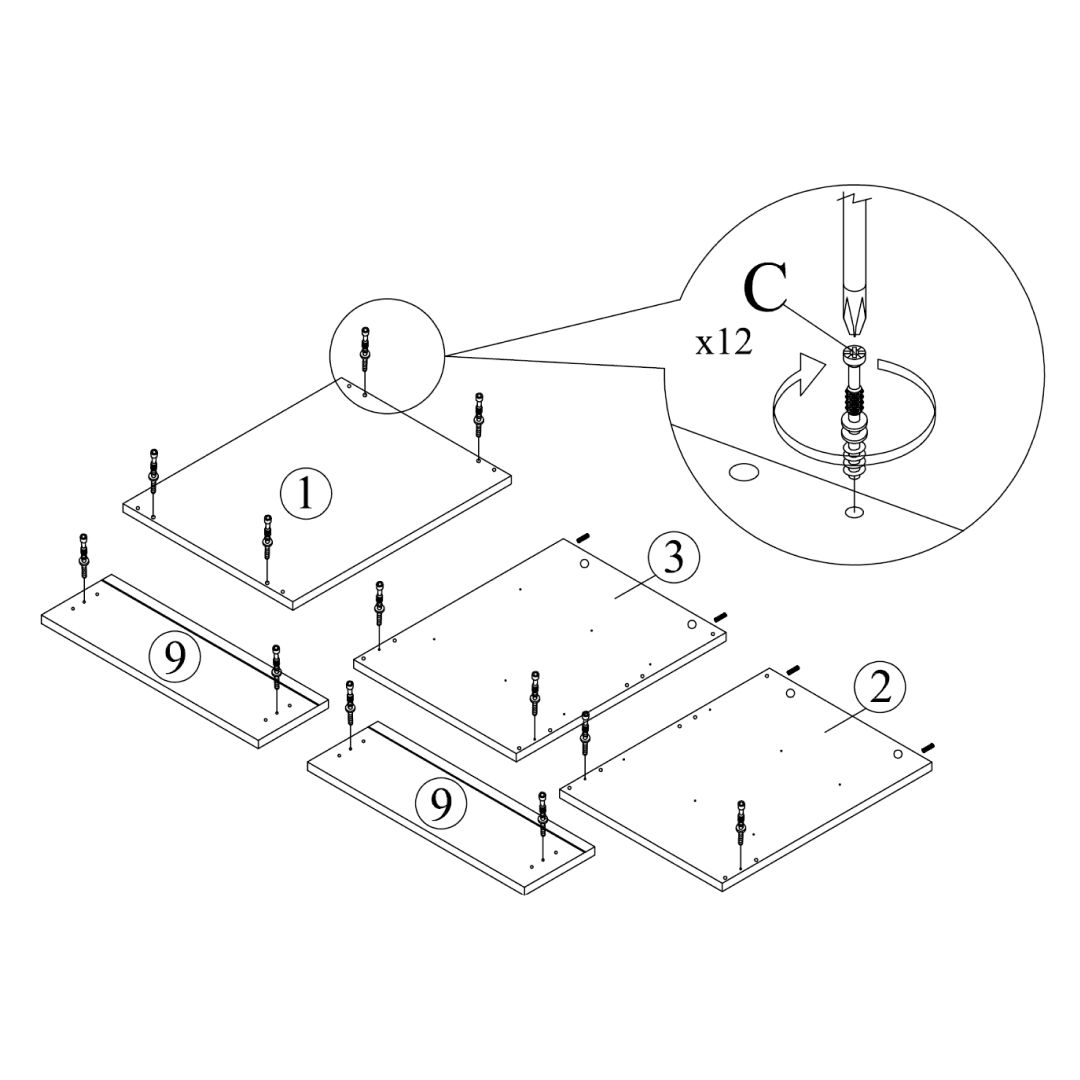 C
x12
1
3
9
2
9