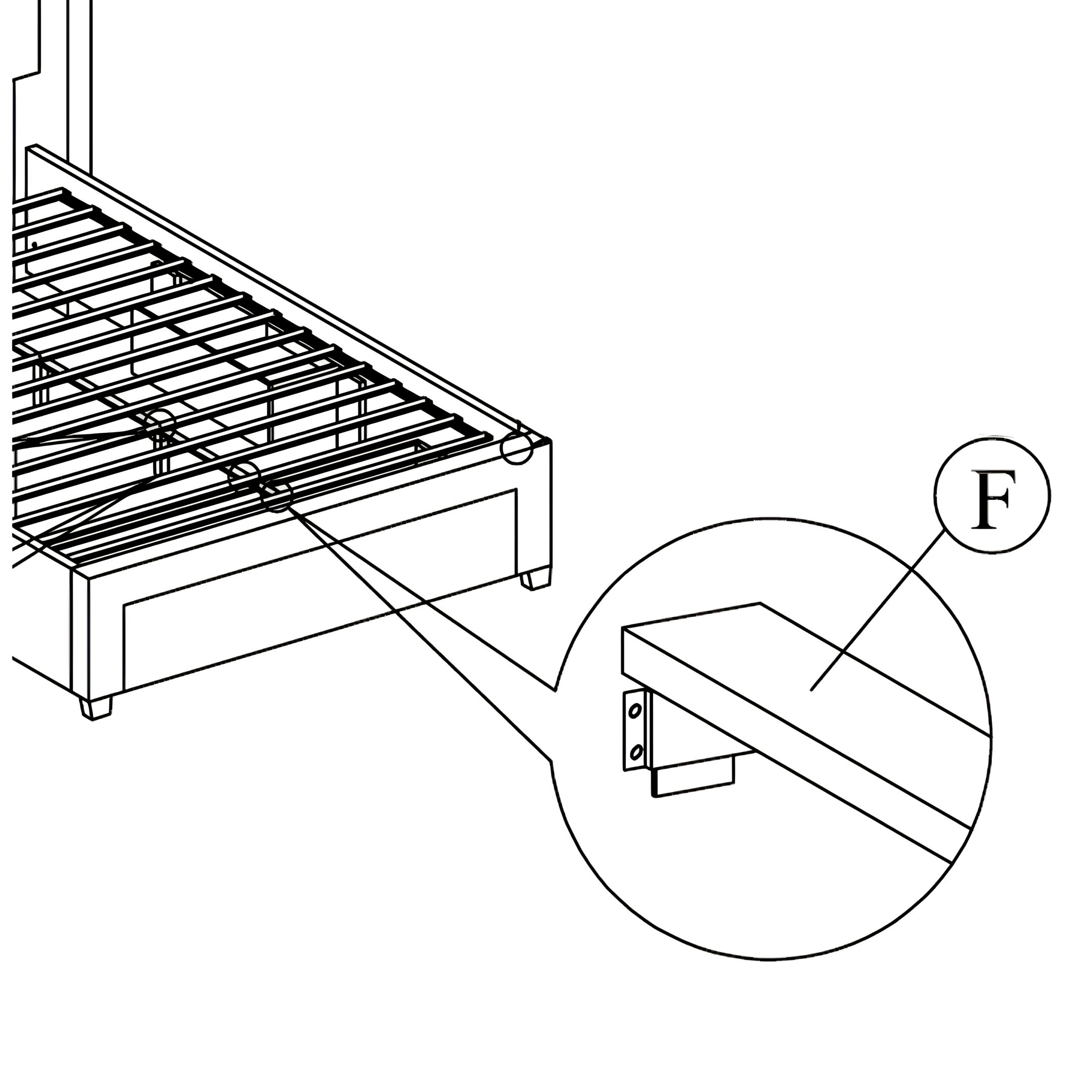 F