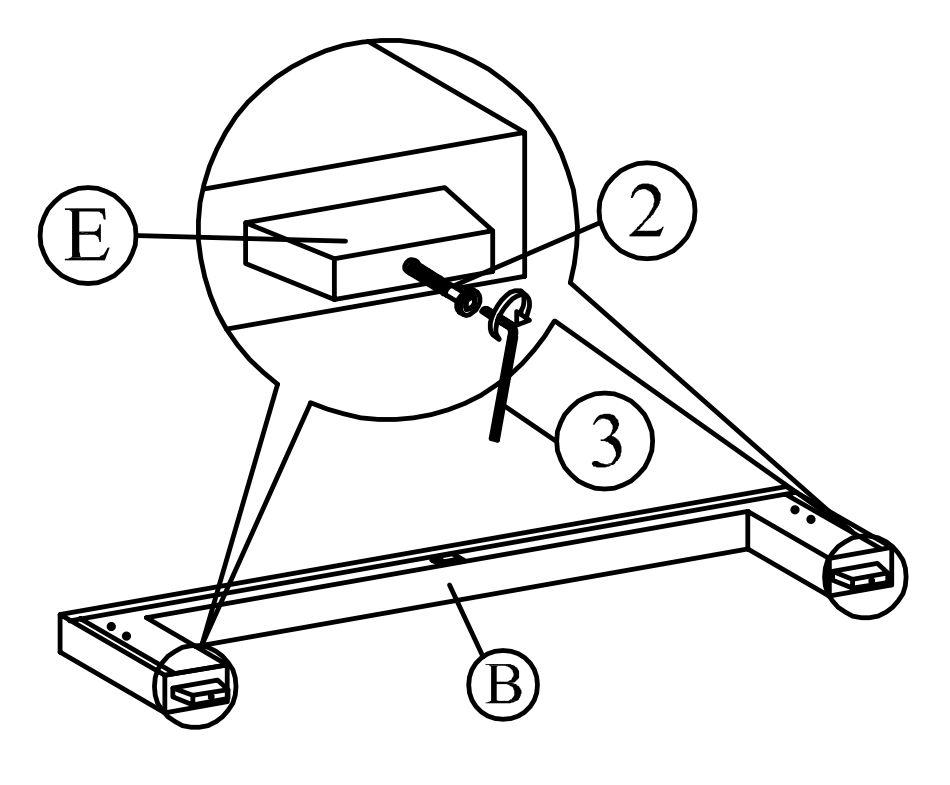 E
2
3
B