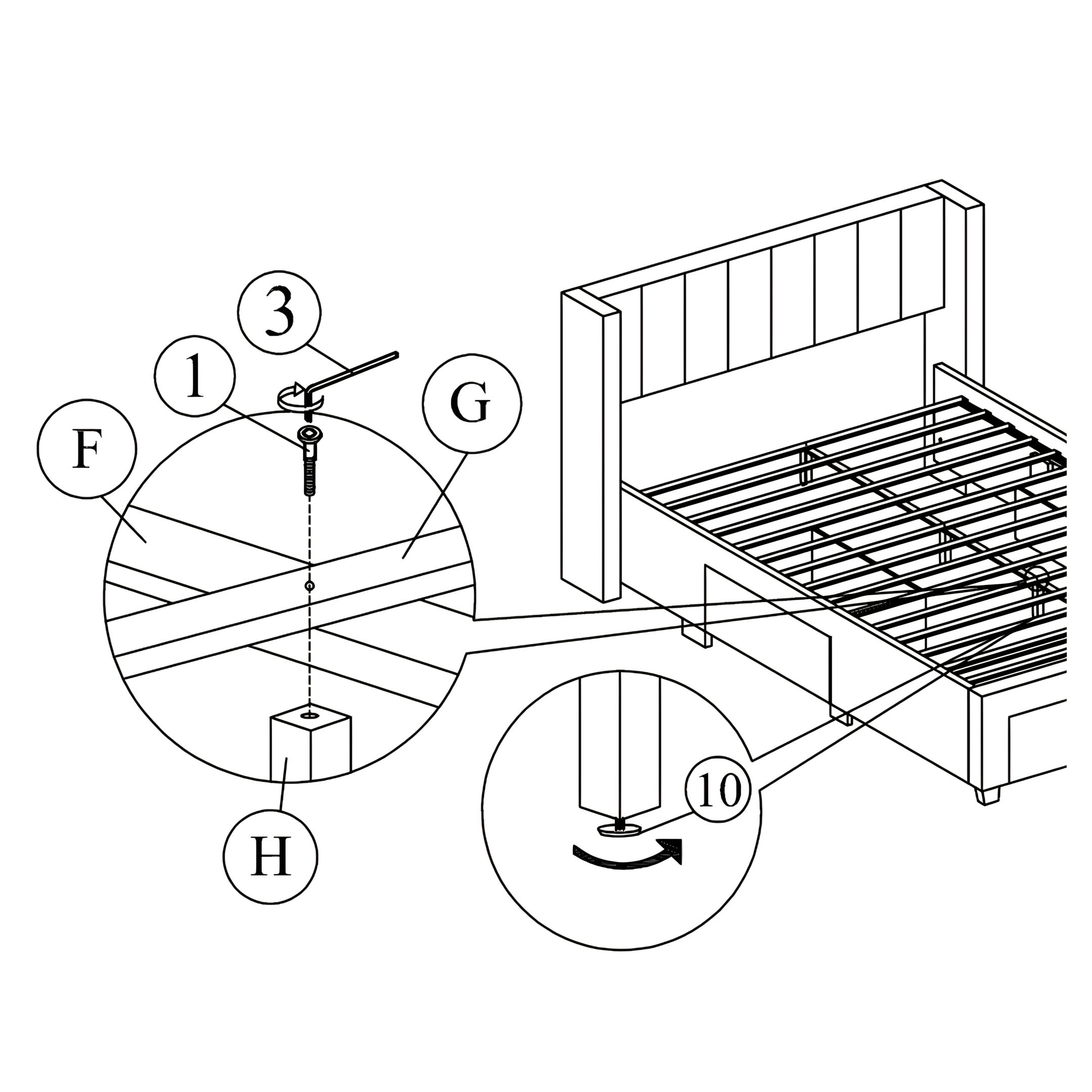 3
1
G
F
H
10