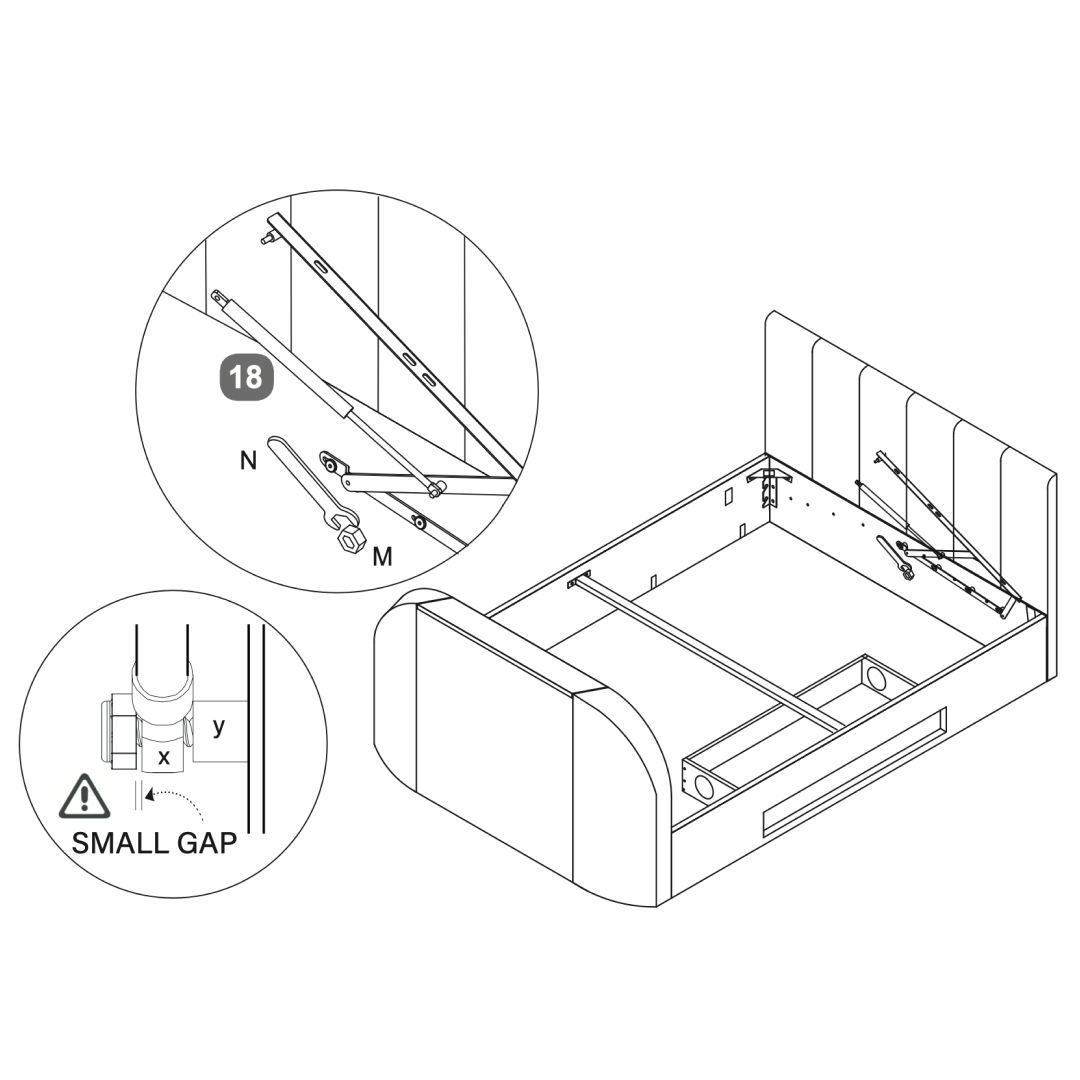 18

N

M

y

x

SMALL GAP