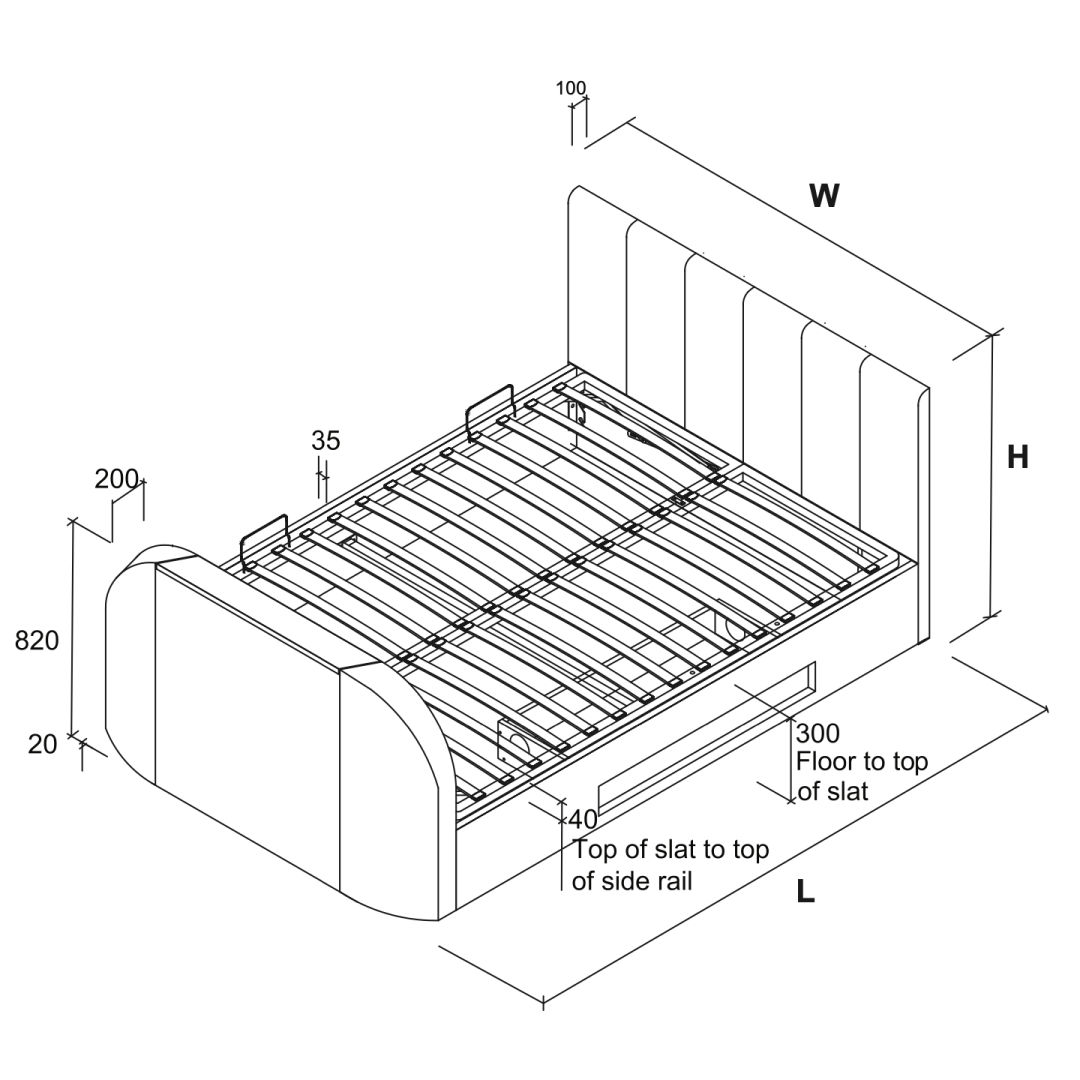 100

W

H

35

200

820

20

300
Floor to top of slat

40
Top of slat to top of side rail

L