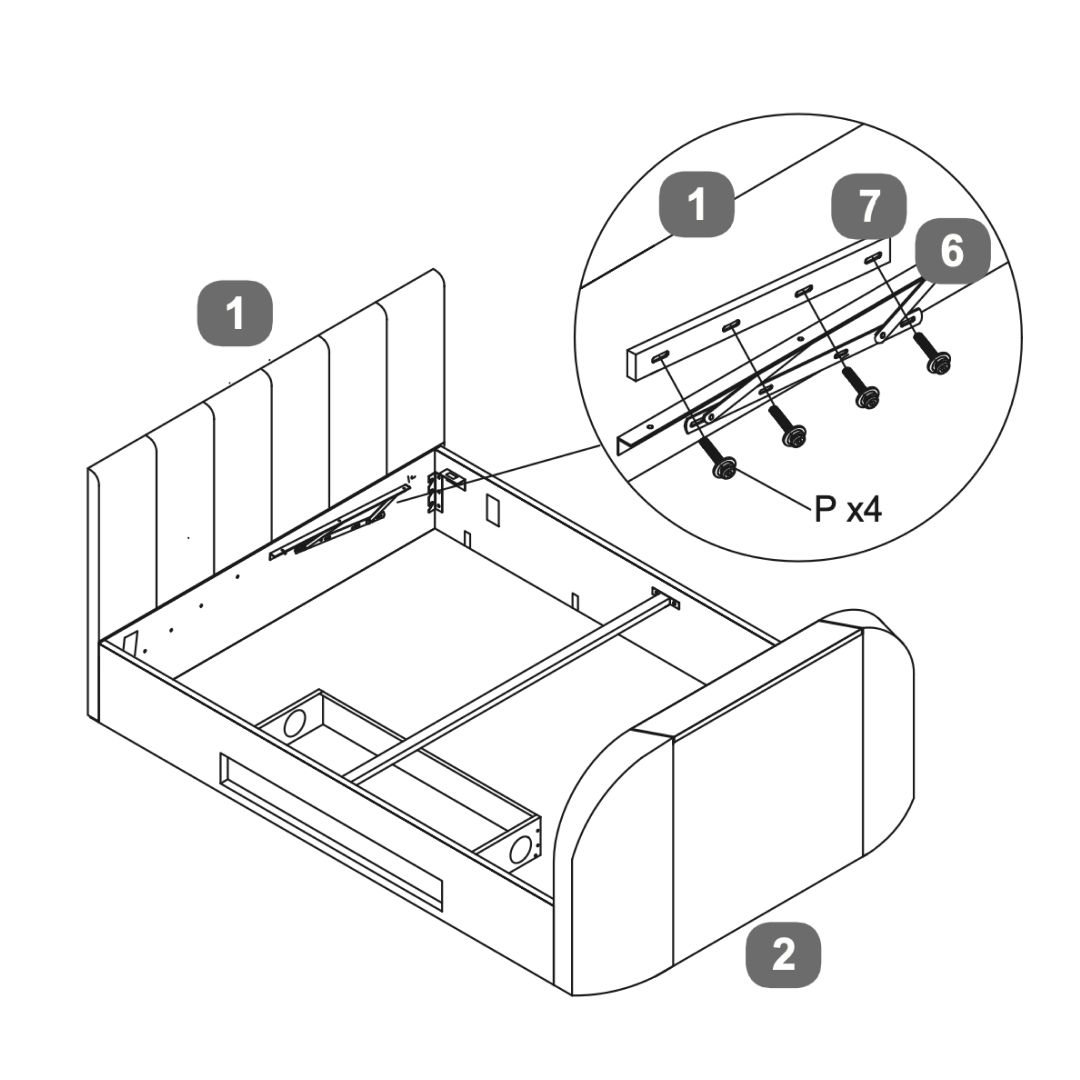 1

1

7

6

P x4

2