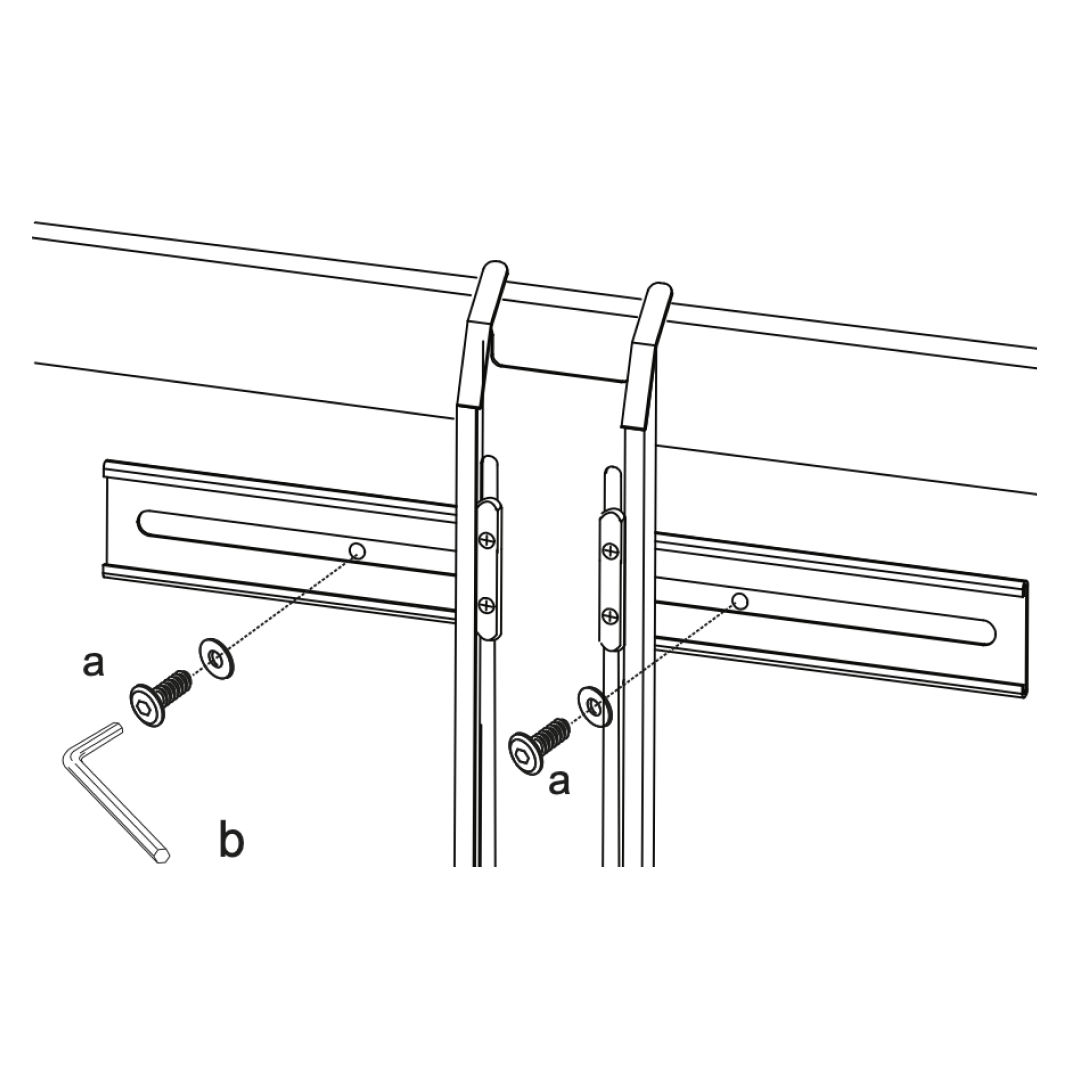 a
a
b