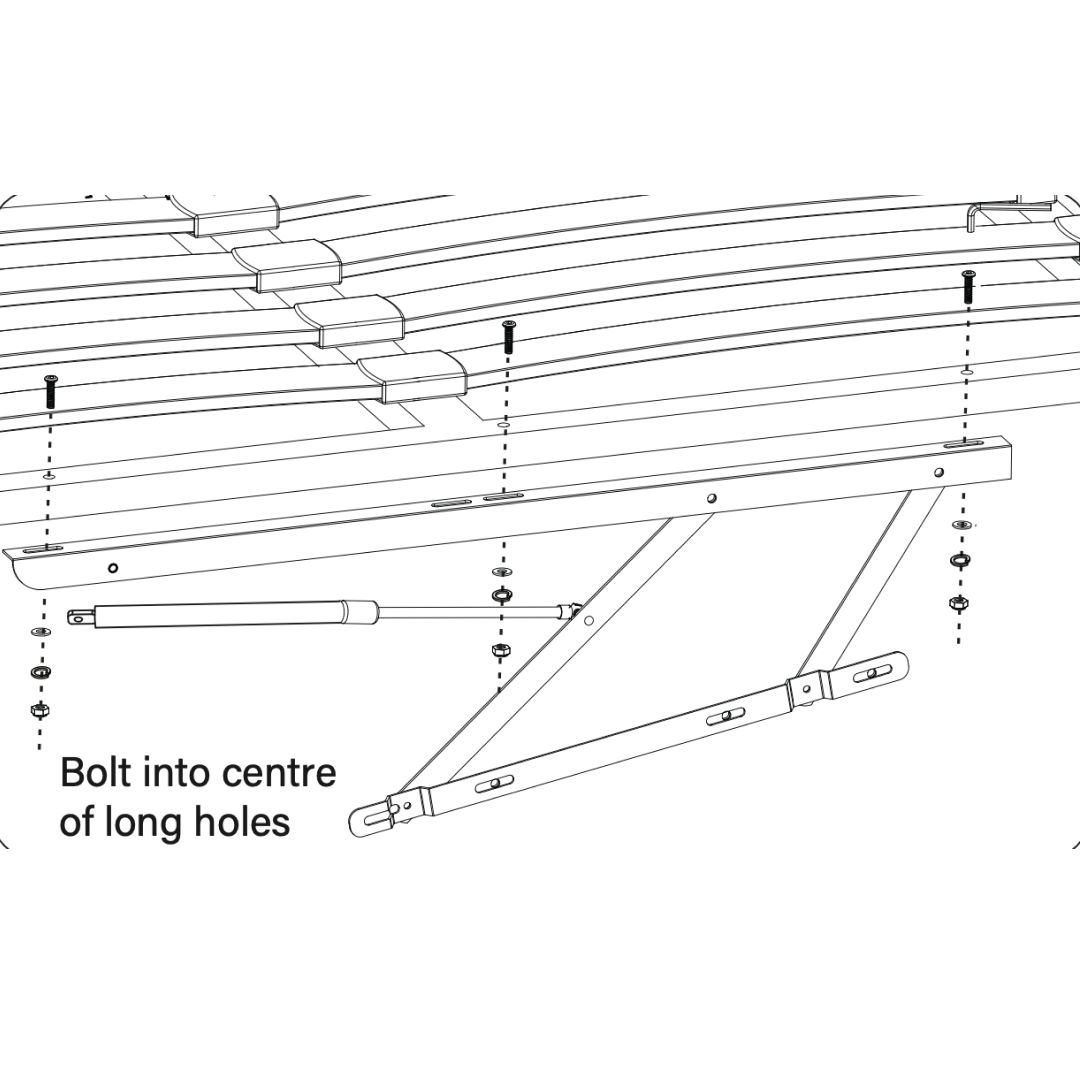 Bolt into centre of long holes