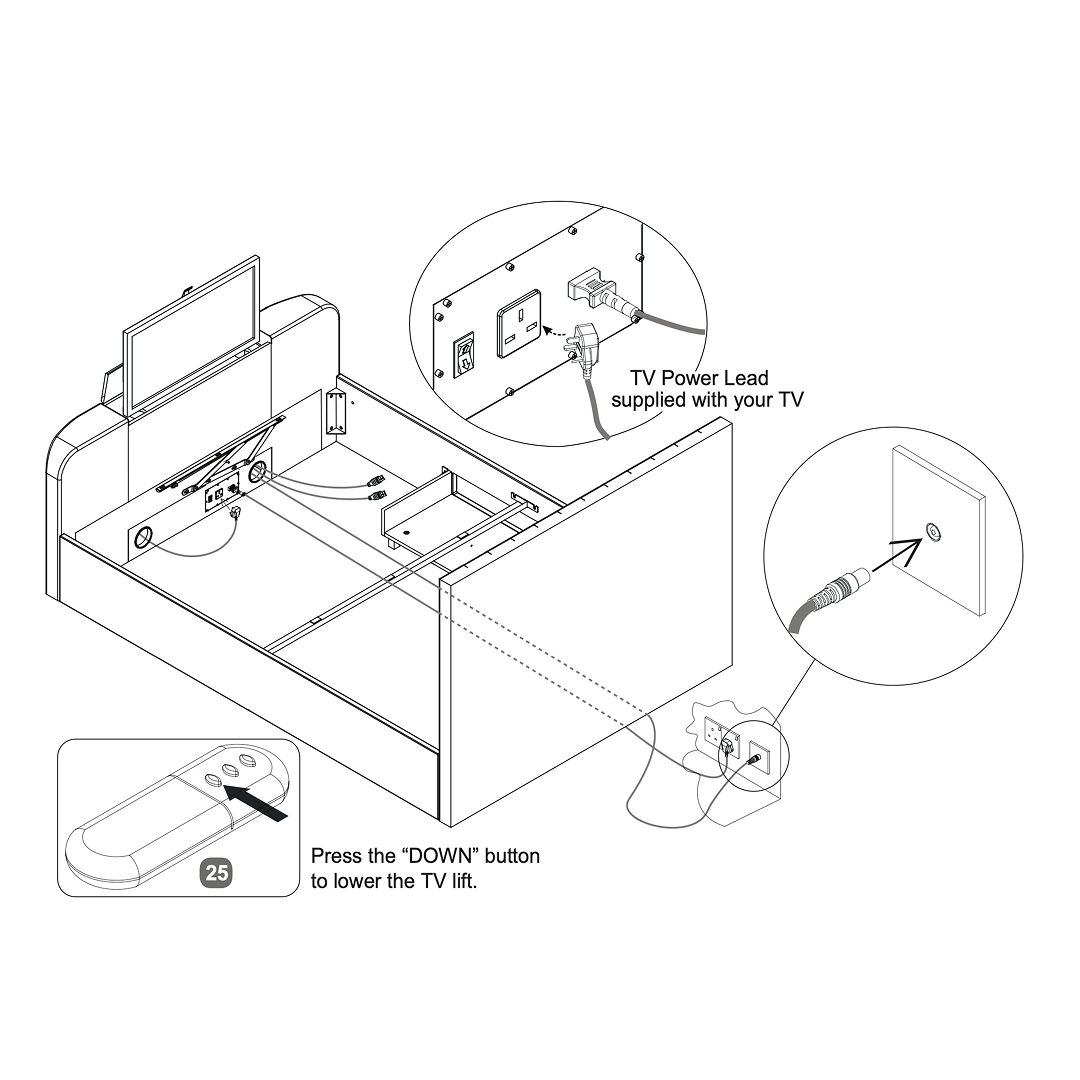 TV Power Lead supplied with your TV

25

Press the “DOWN” button to lower the TV lift.