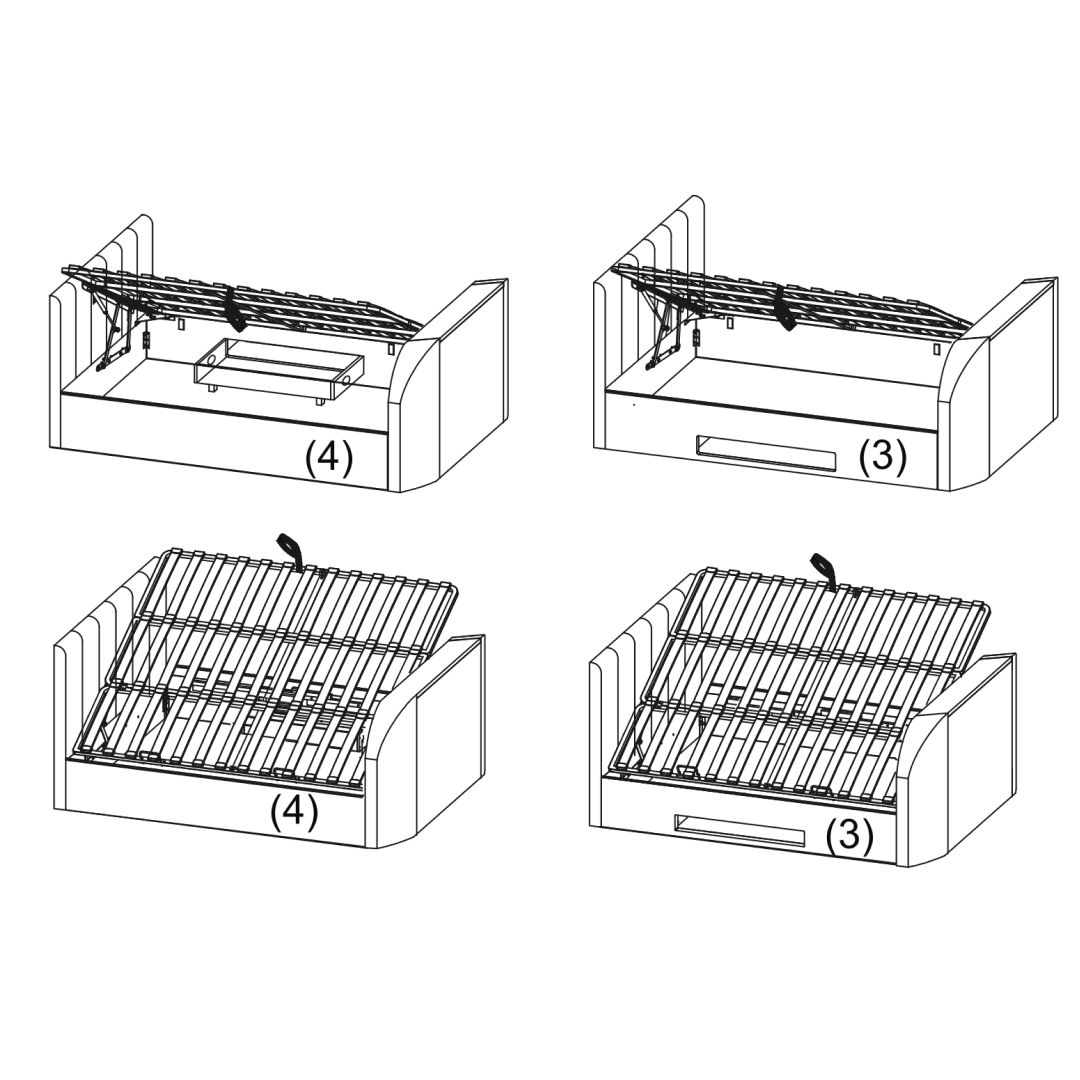 (4)

(3)

(4)

(3)