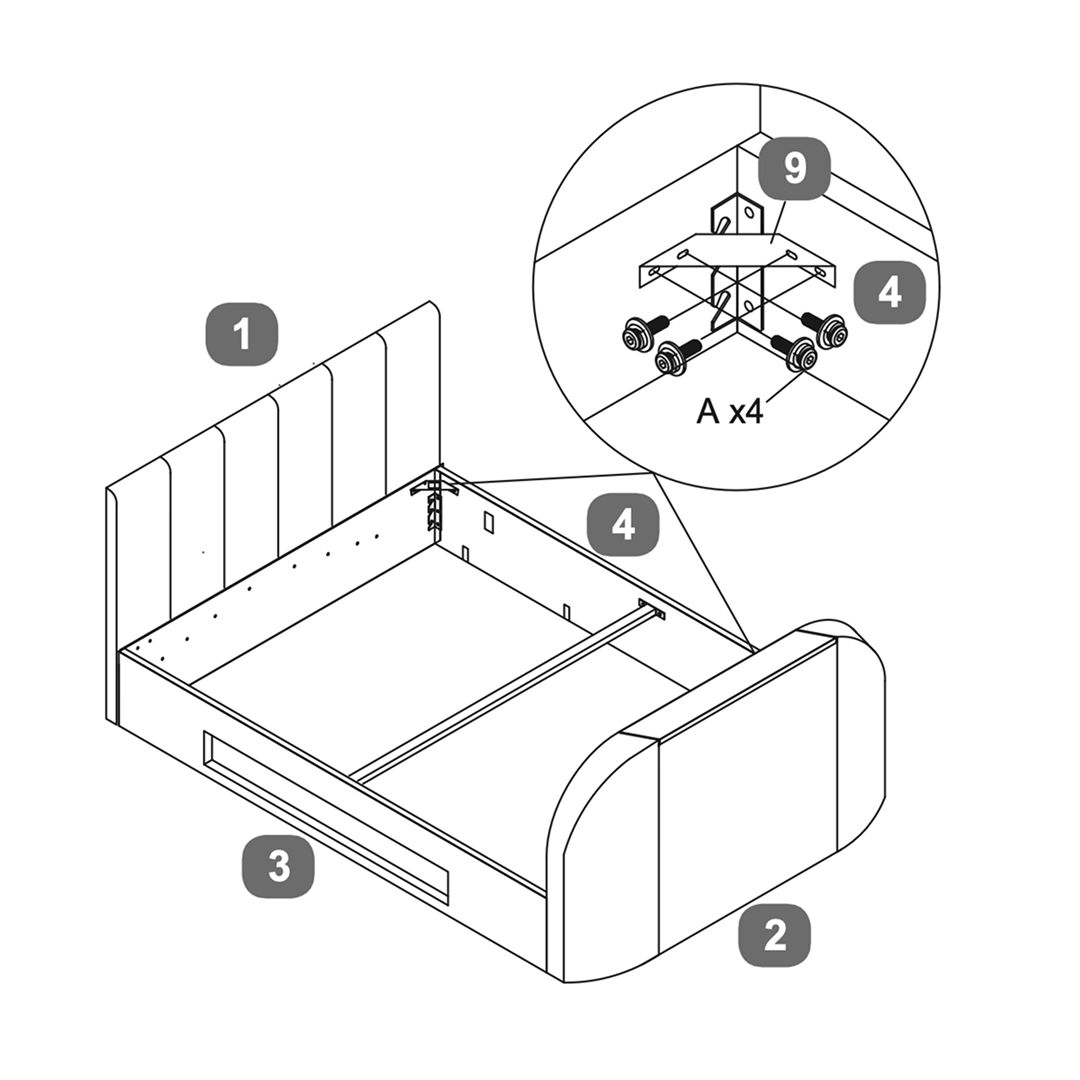 9

4

A x4

1

4

3

2