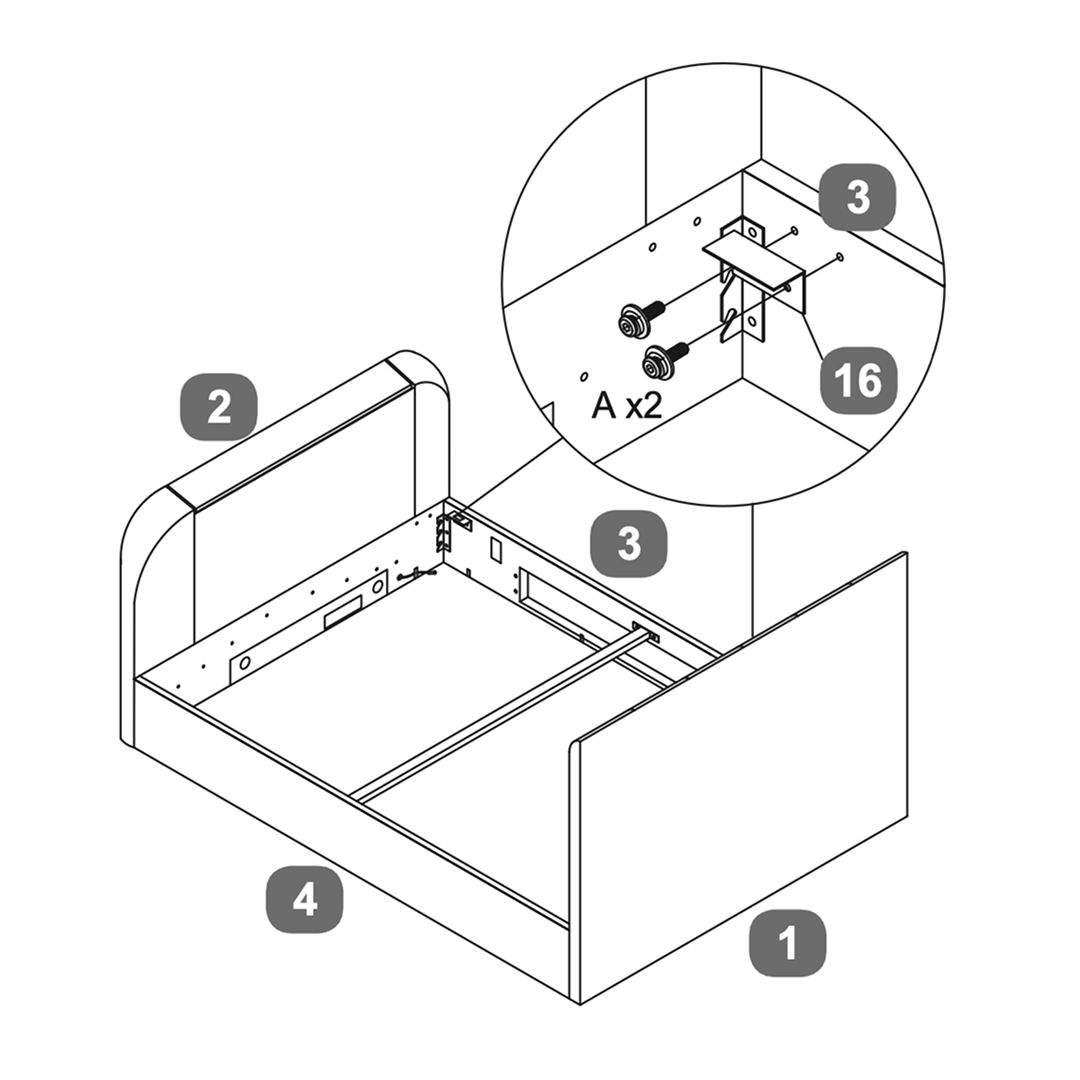 3

16

A x2

2

3

4

1