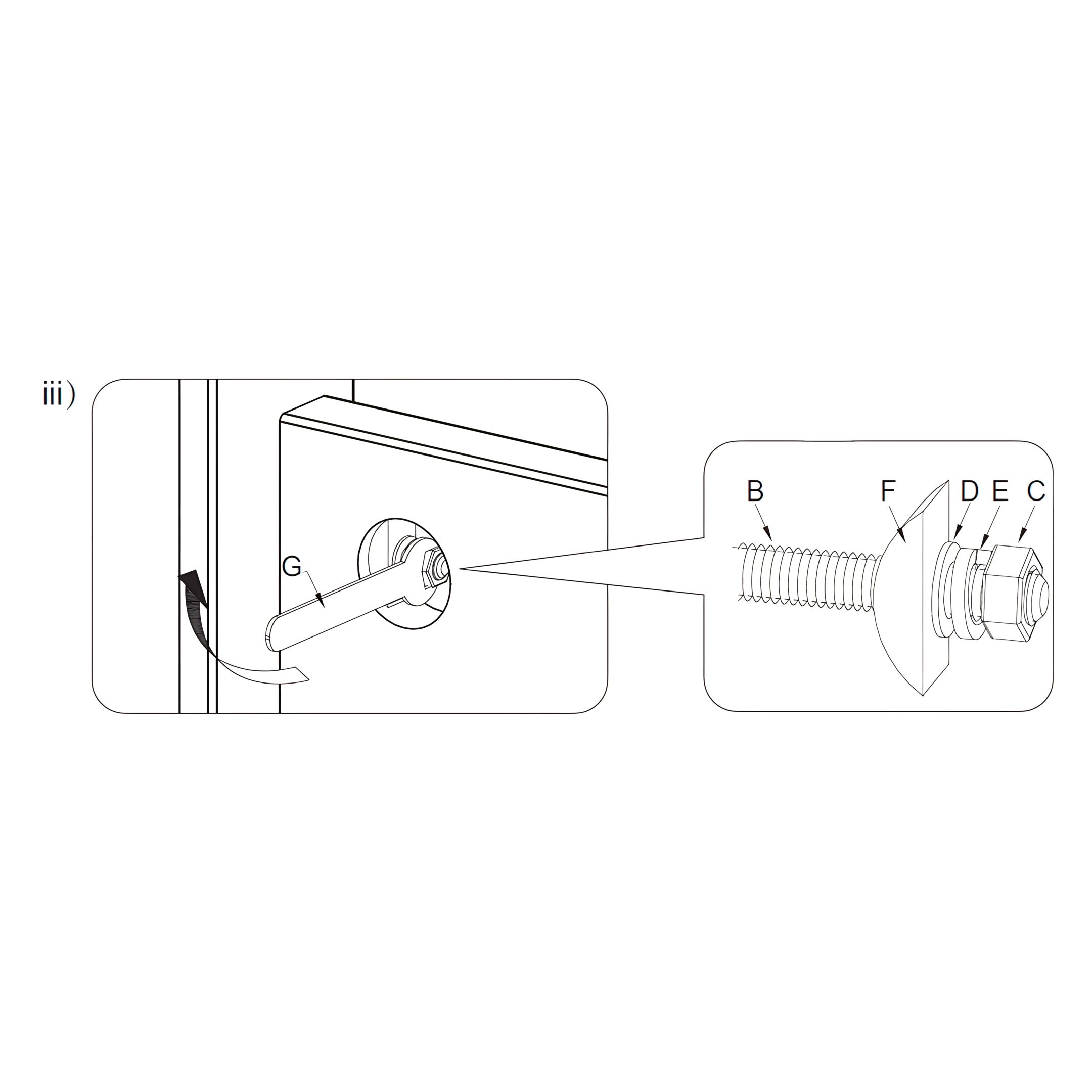 iii)

G

B F D E C