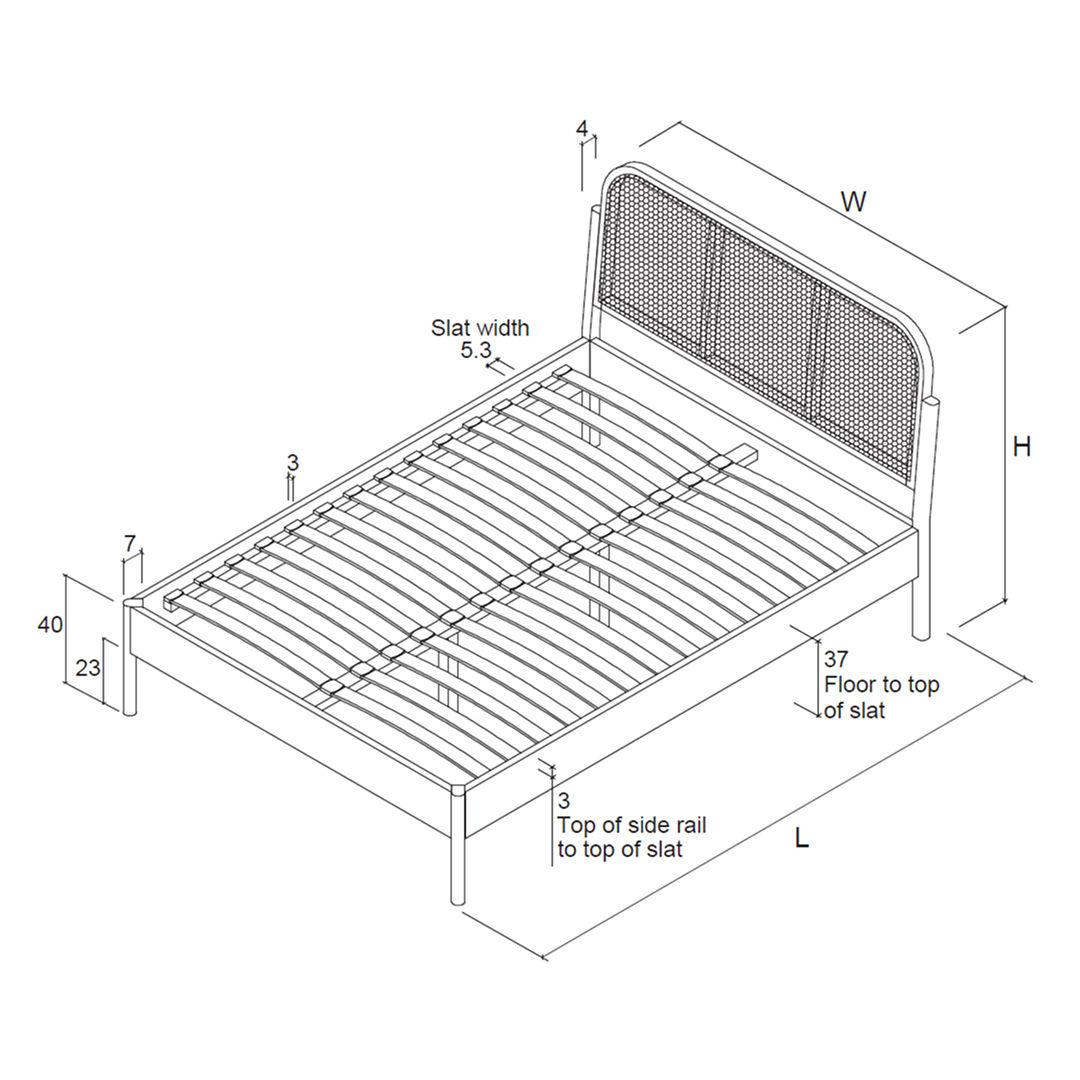 4

W

Slat width
5.3

H

3

7

40

23

37
Floor to top of slat

3
Top of side rail to top of slat

L