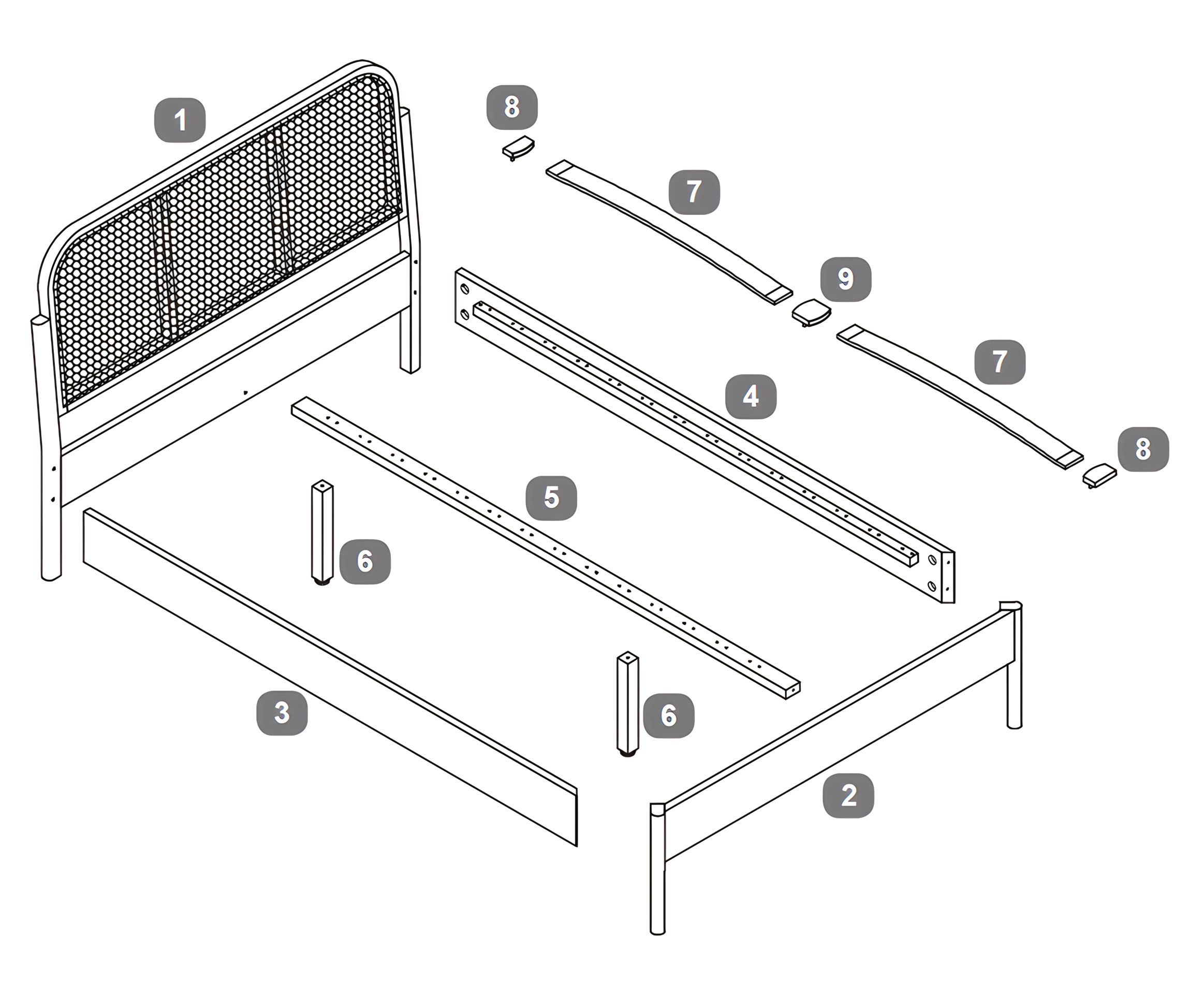 1
8
7
9
7
4
8
5
6
3
6
2