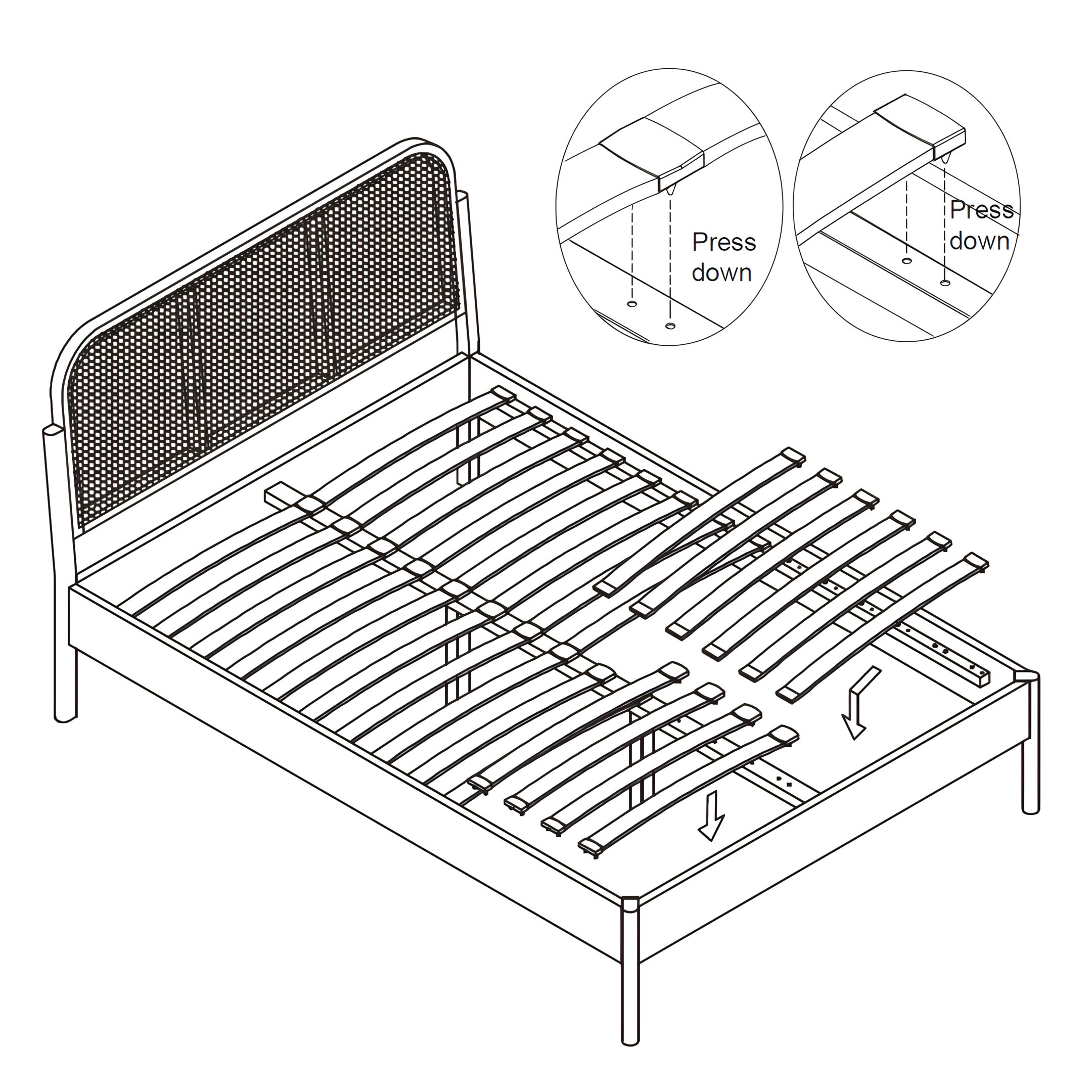 Press down

Press down