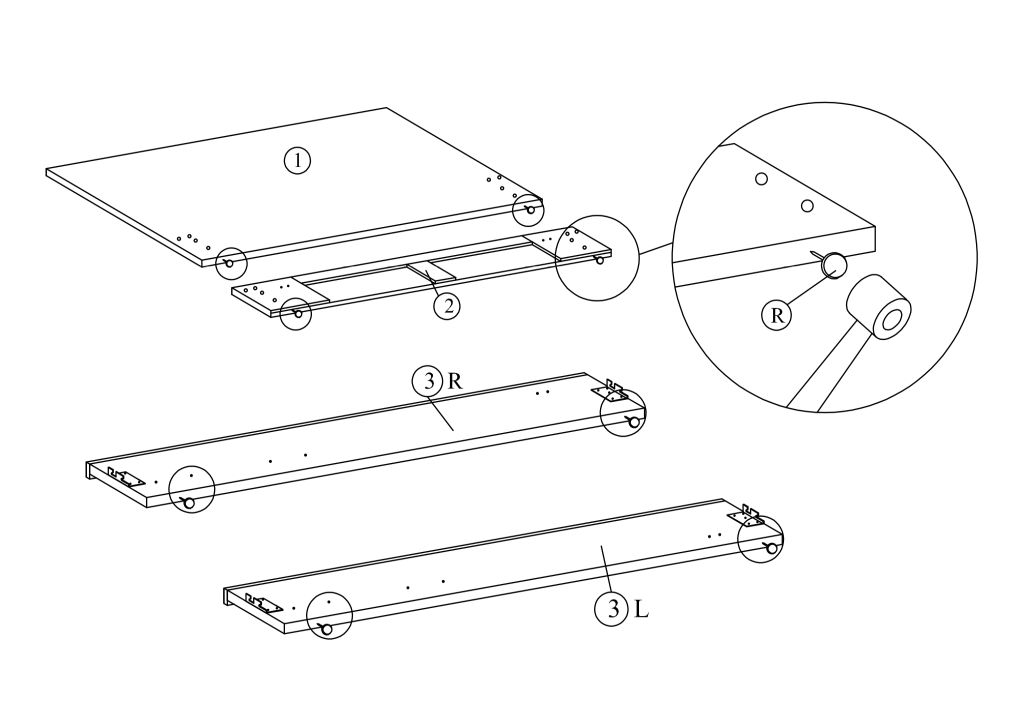 1
2
R
3 R
3 L