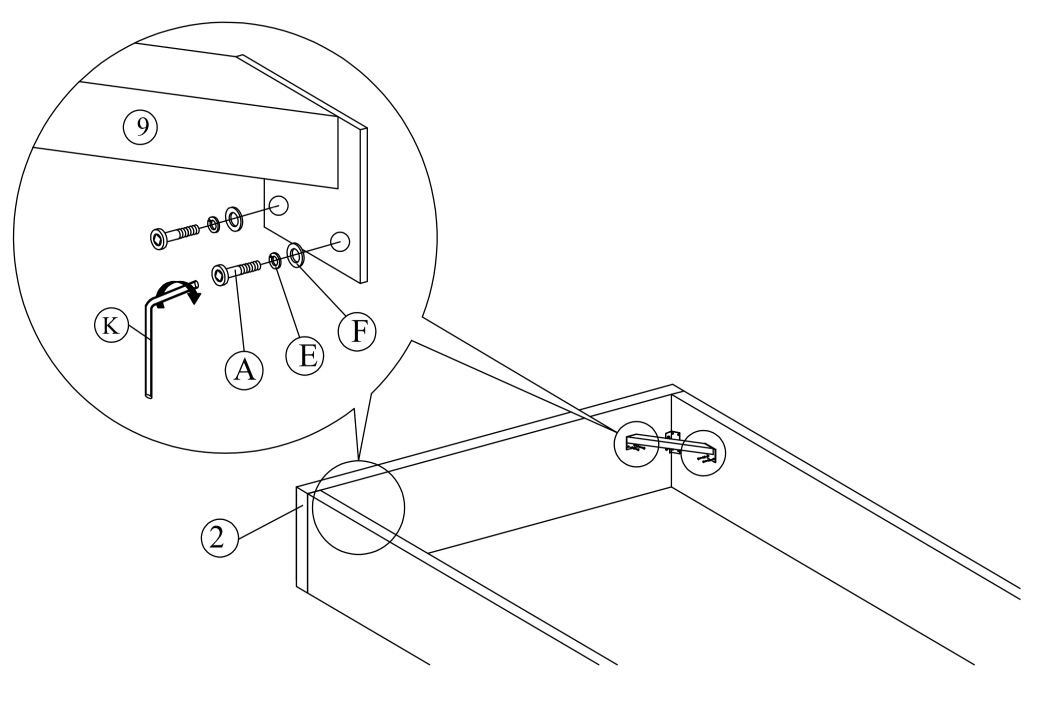 9
K
A
E
F
2