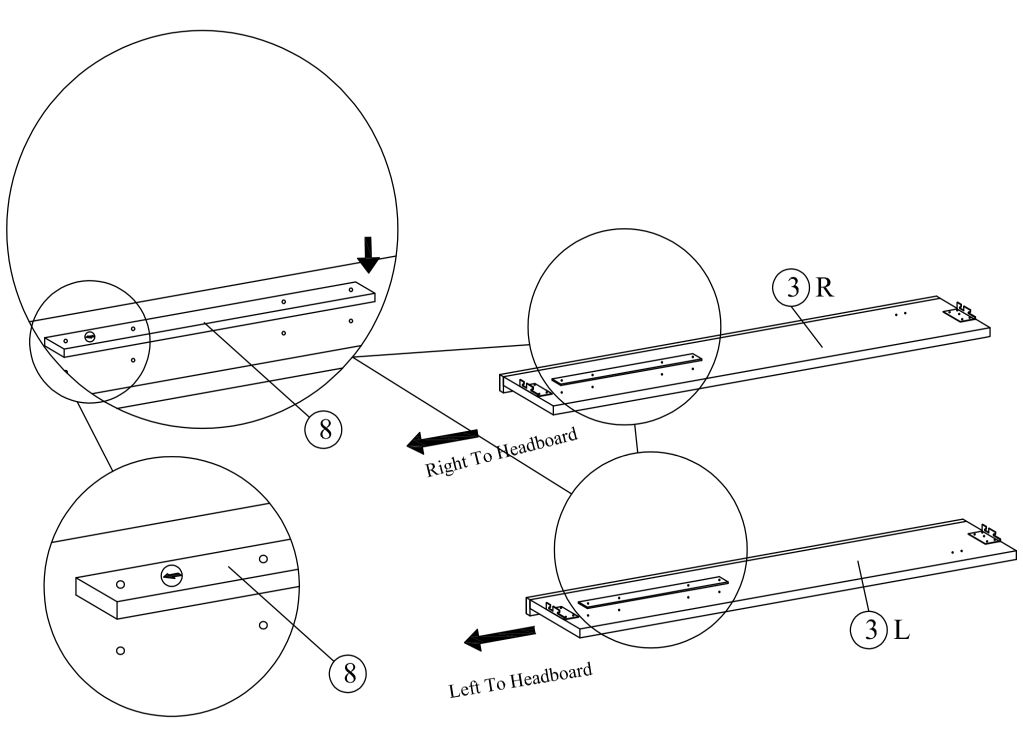 8

3 R

Right To Headboard

8

3 L

Left To Headboard