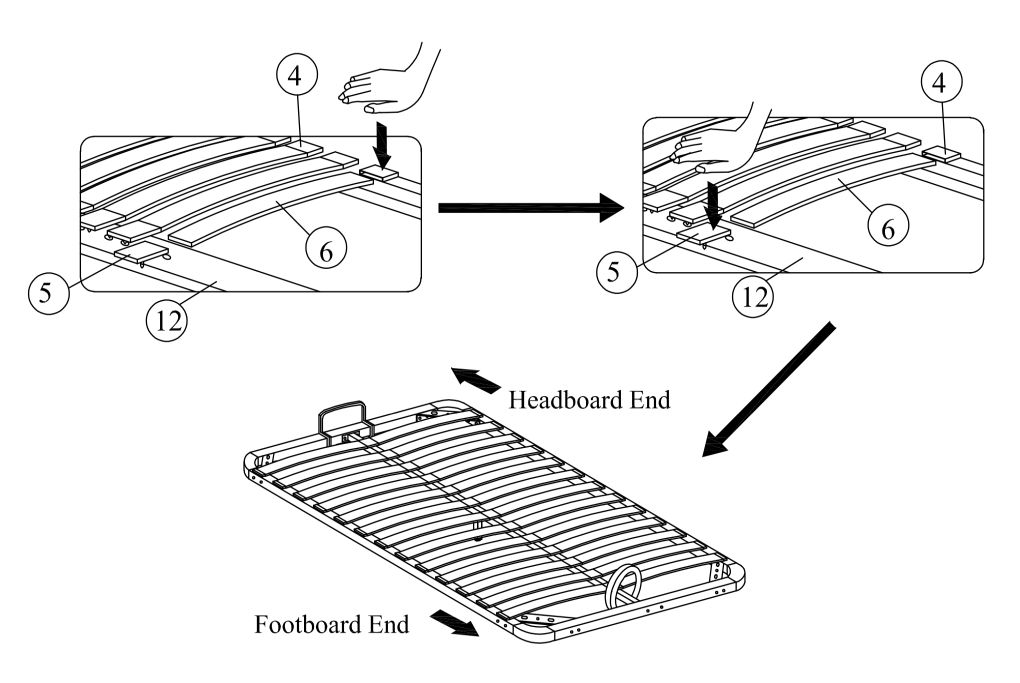 4

6

5

12

4

6

5

12

Headboard End

Footboard End