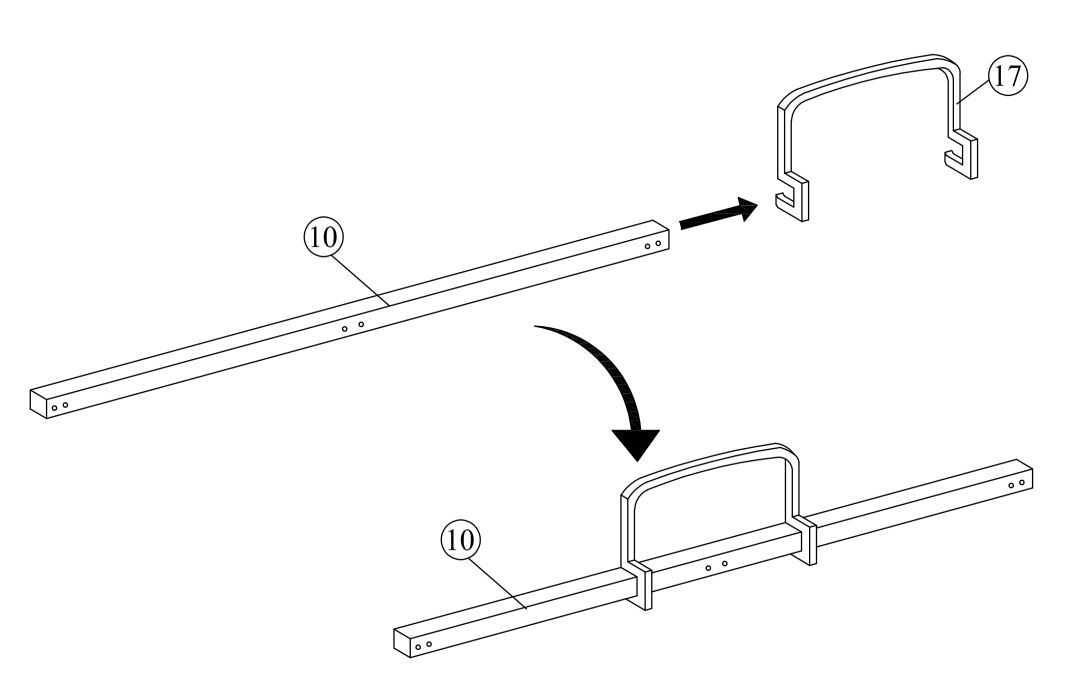 17

10

10