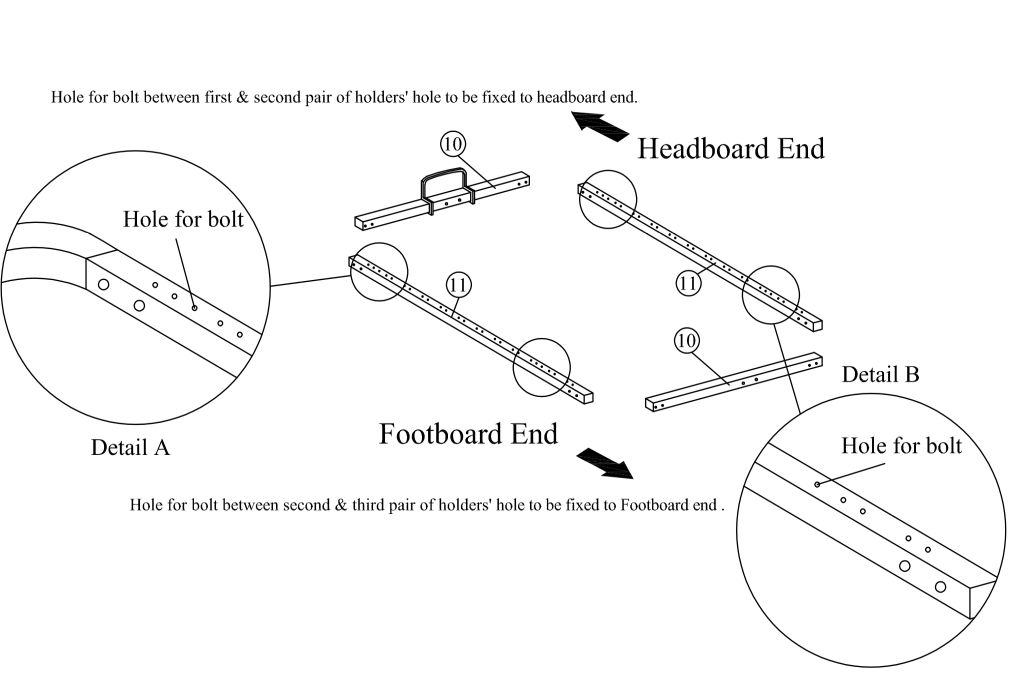 Hole for bolt between first & second pair of holders' hole to be fixed to headboard end.

Headboard End

10

Hole for bolt

11

11

10

Detail B

Detail A

Footboard End

Hole for bolt

Hole for bolt between second & third pair of holders' hole to be fixed to Footboard end .