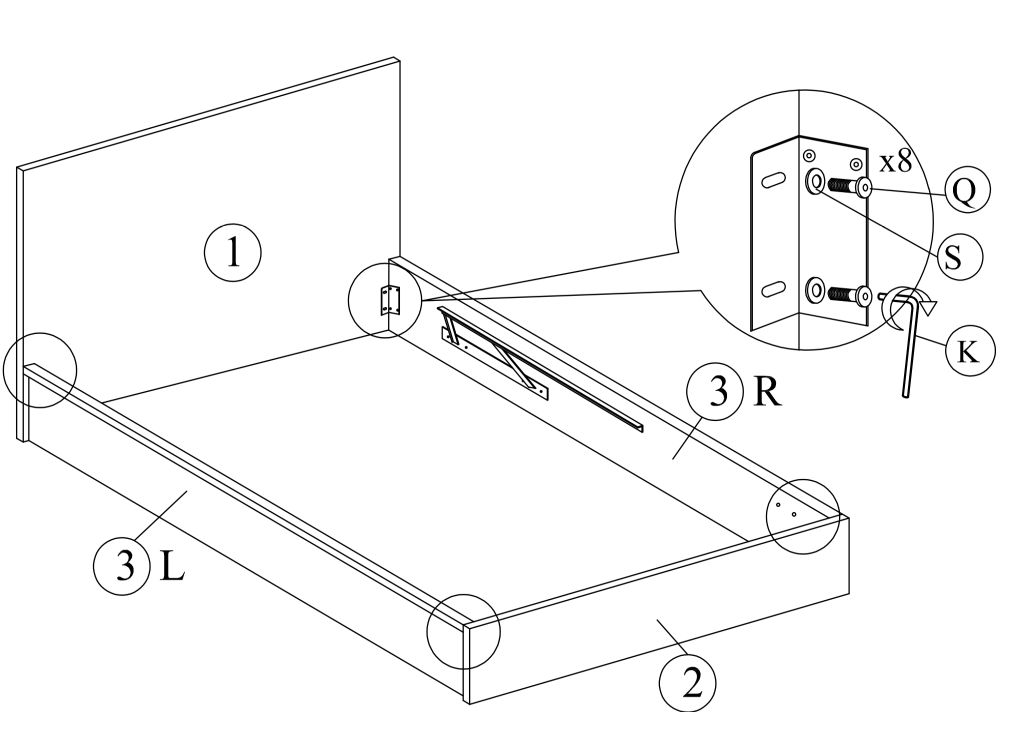 1

x8

Q

S

K

3 R

3 L

2