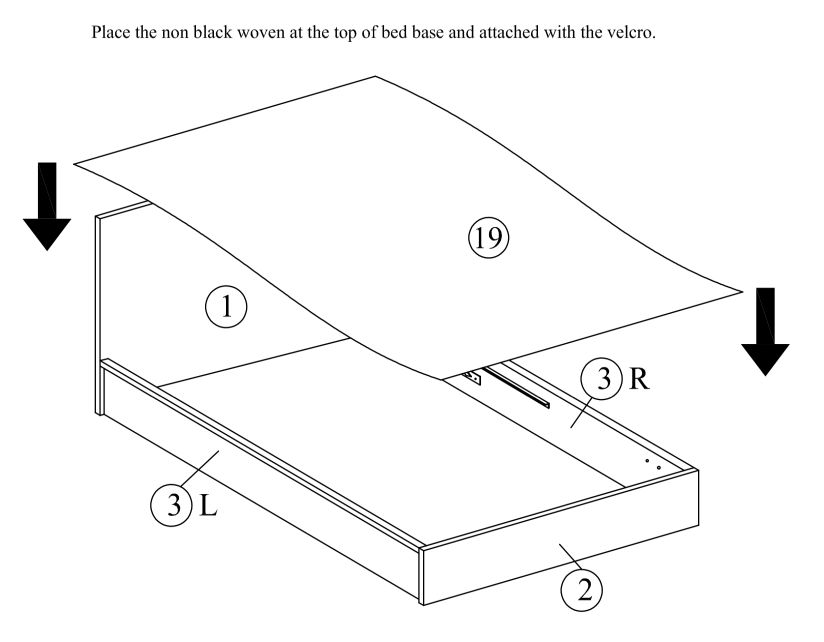 Place the non black woven at the top of bed base and attached with the velcro.

19

1

3 R

3 L

2