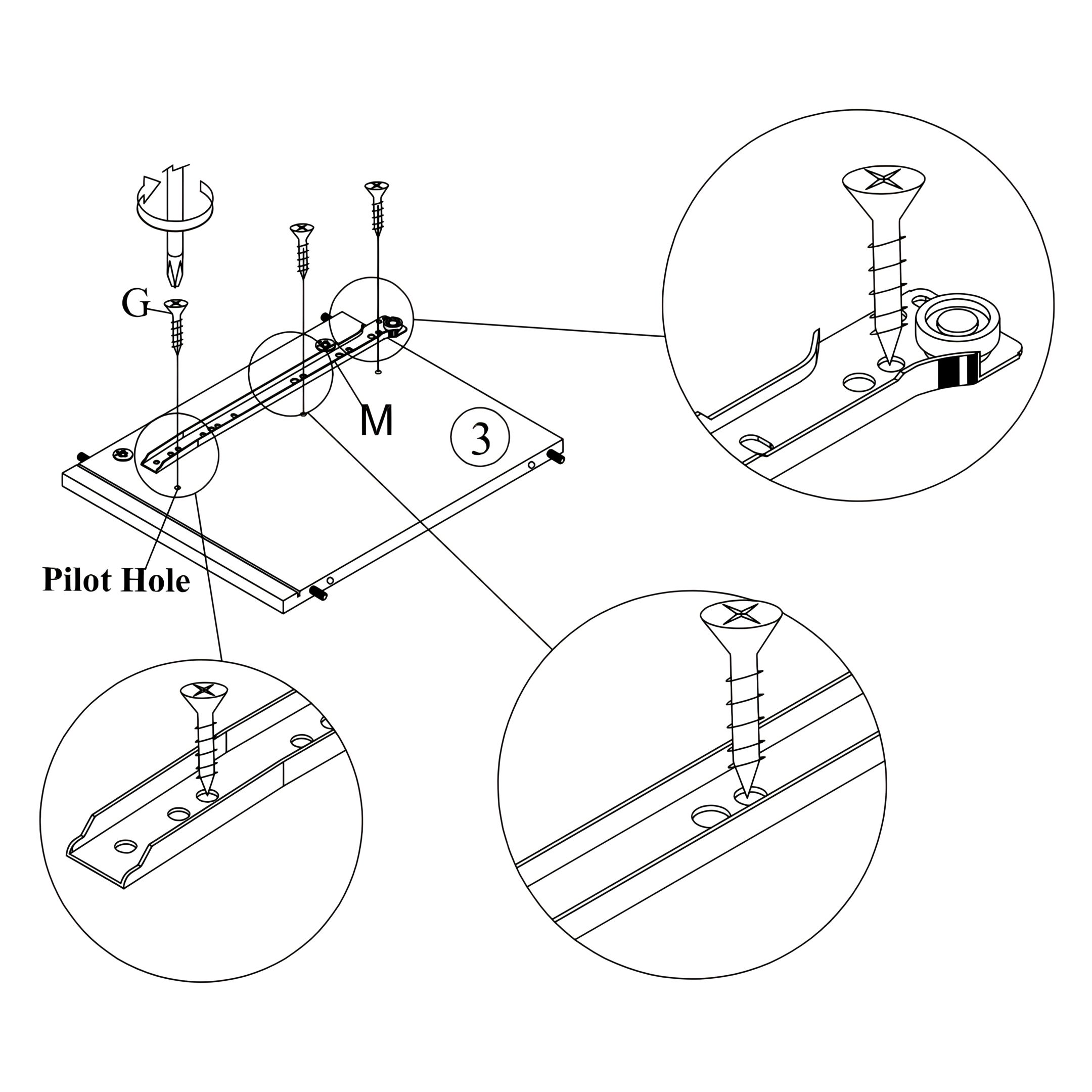 G

M

3

Pilot Hole