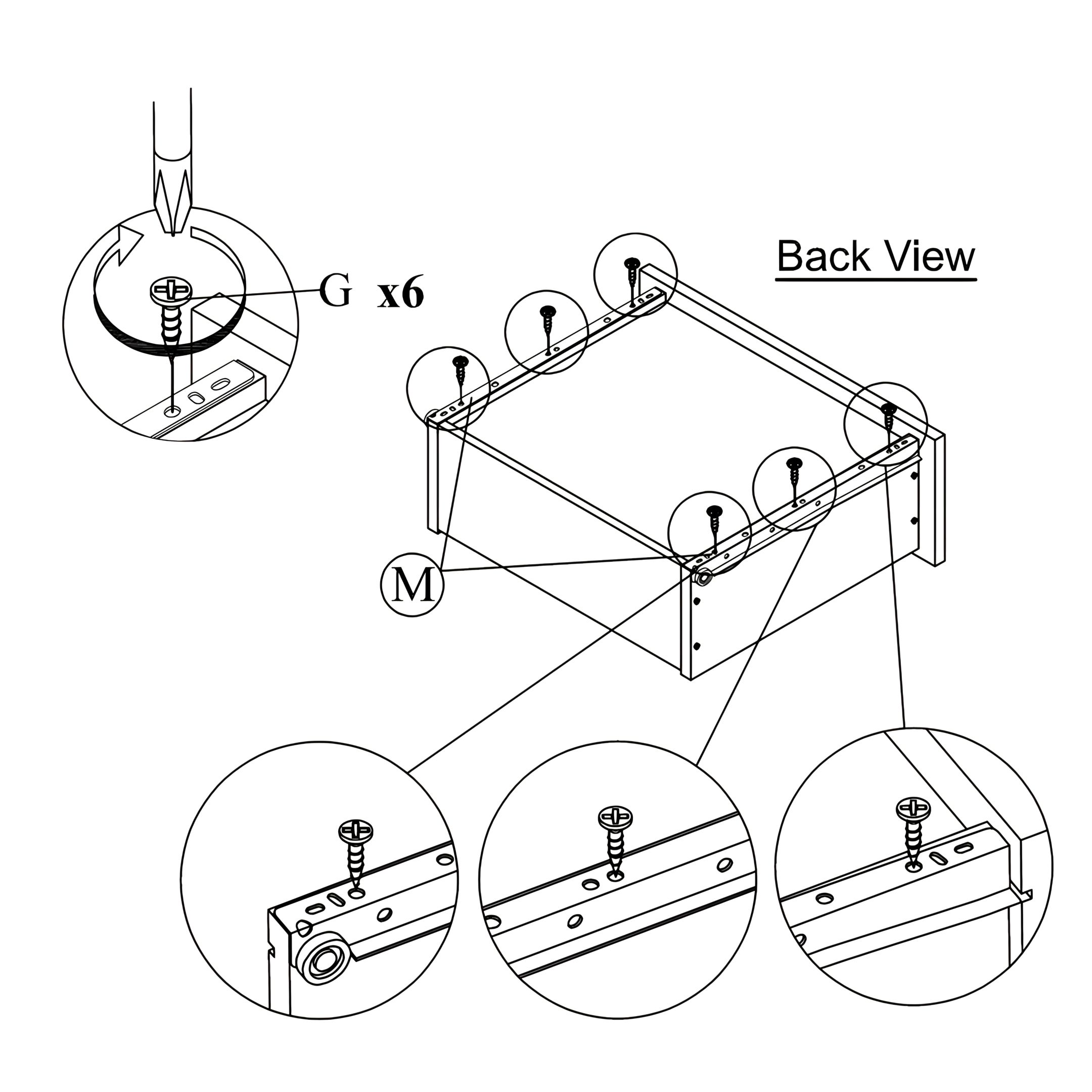 G x6

Back View

M