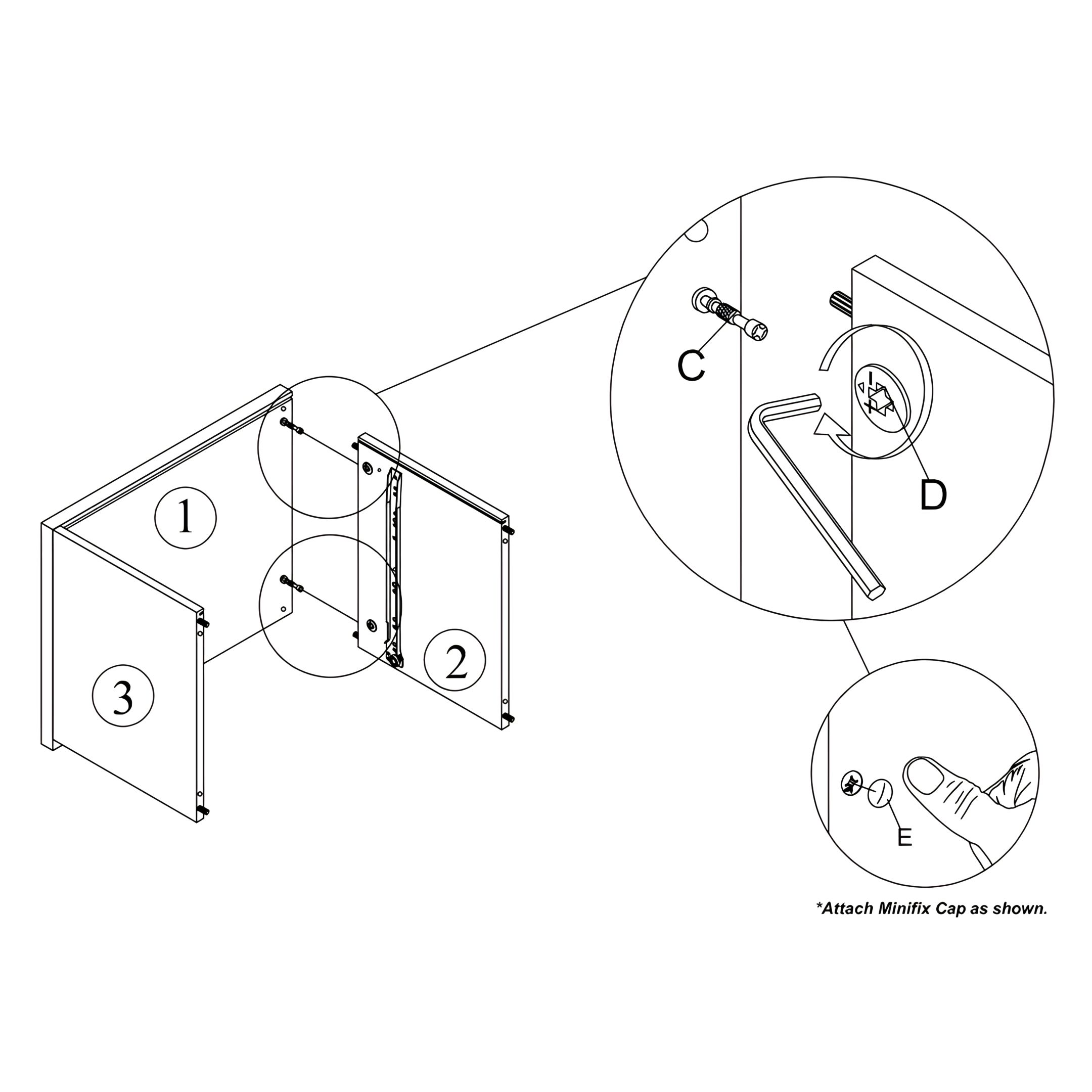 1

2

3

C

D

E

*Attach Minifix Cap as shown.