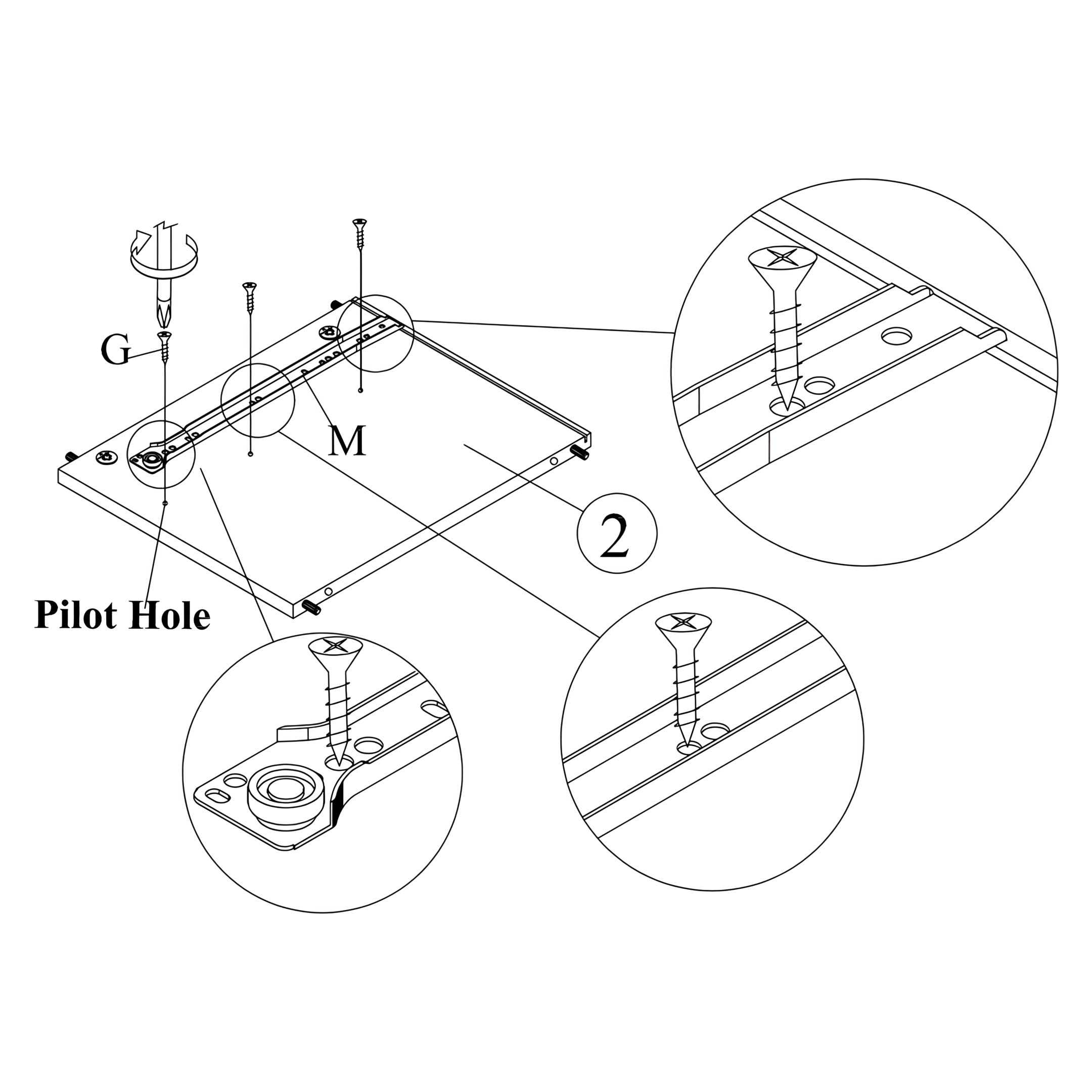 G

M

2

Pilot Hole