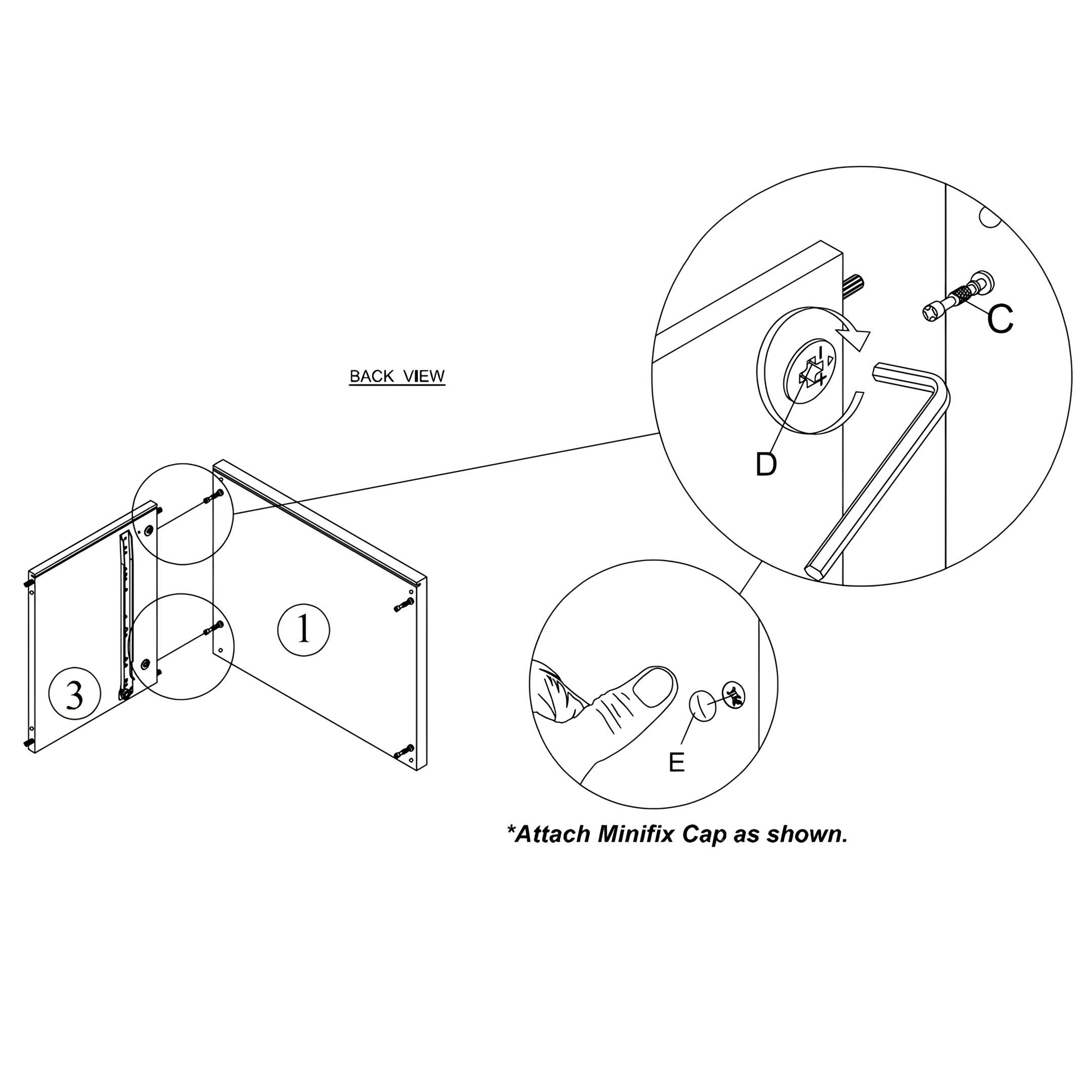 BACK VIEW

C

D

1

3

E

*Attach Minifix Cap as shown.