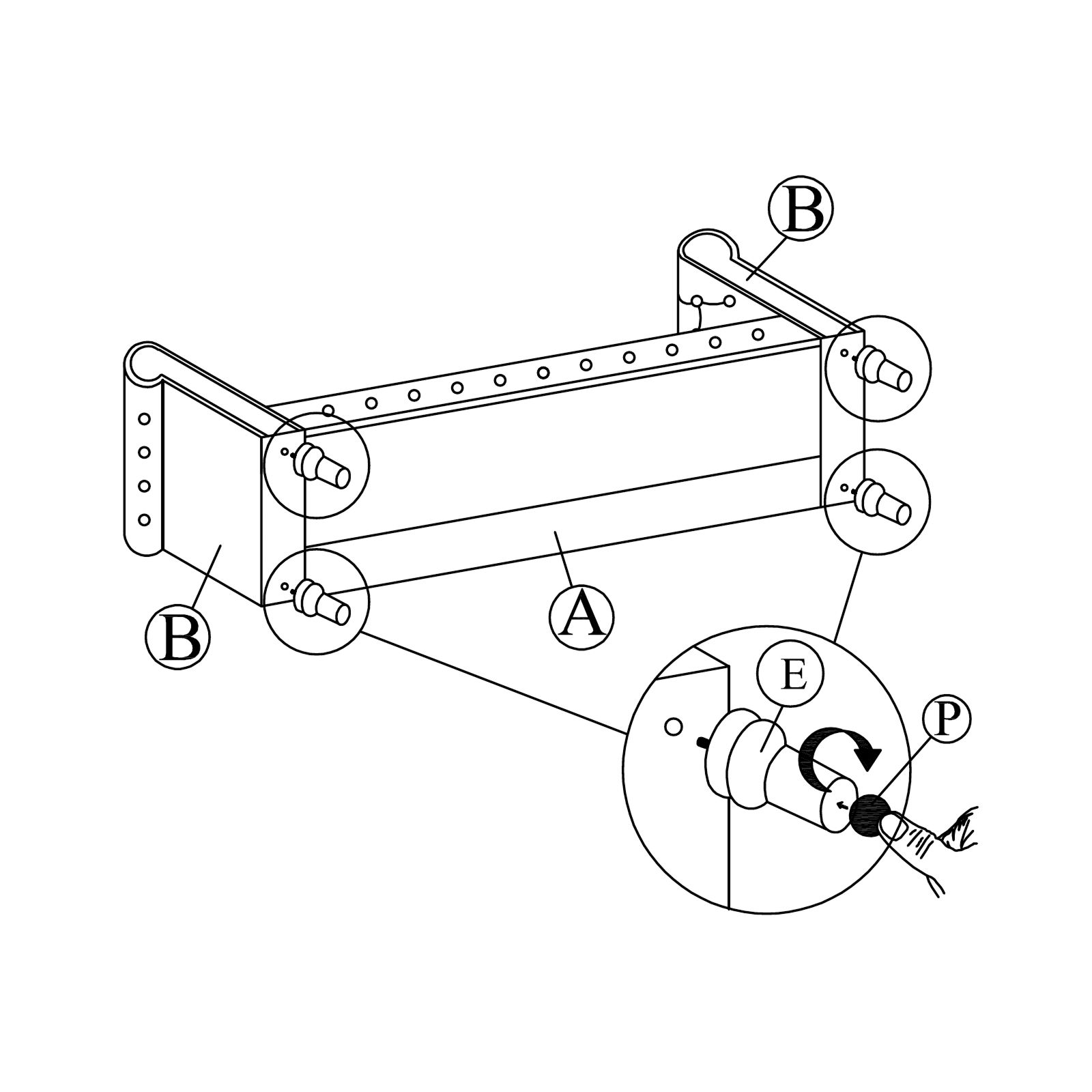 B
B
A
E
P