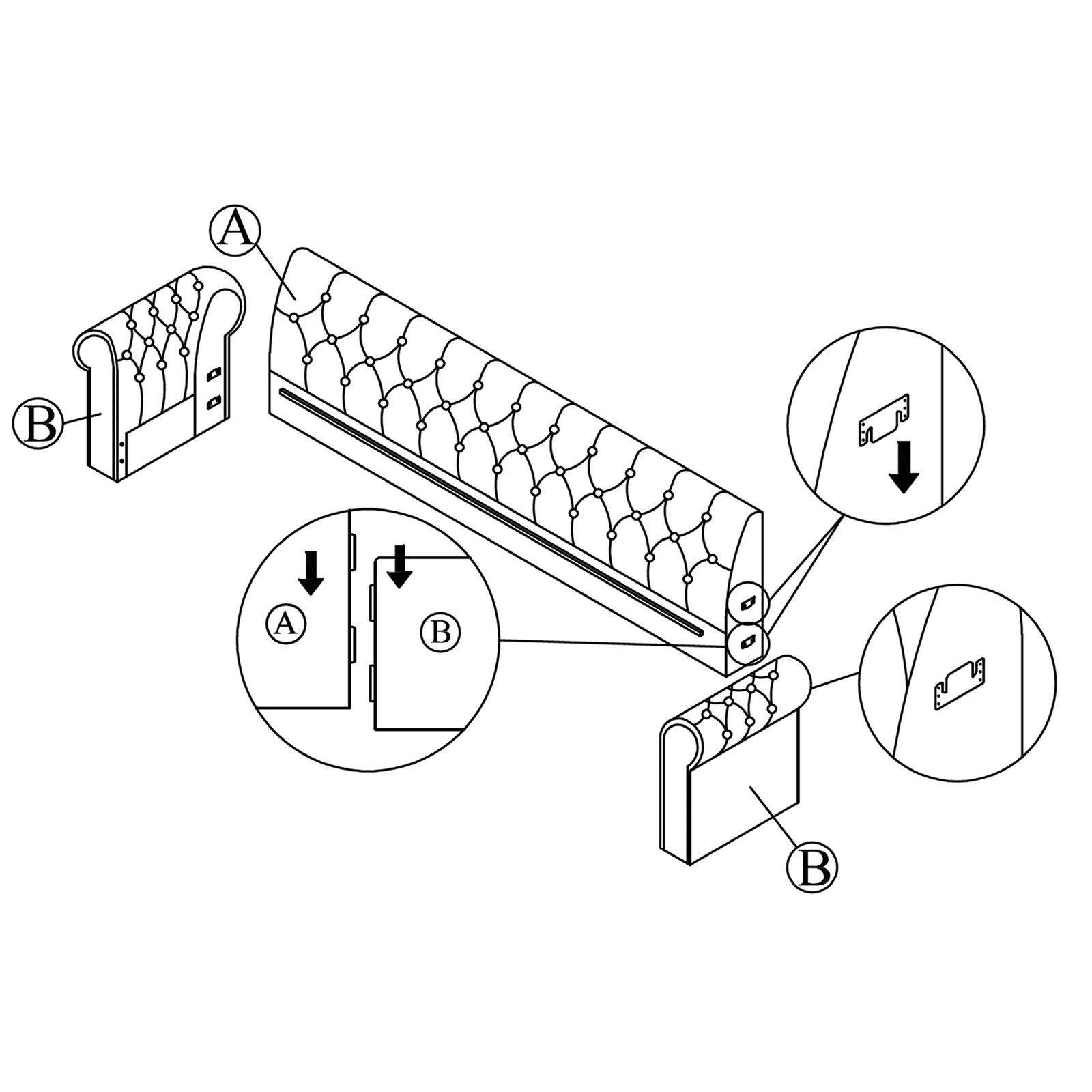 A
B
A
B
B