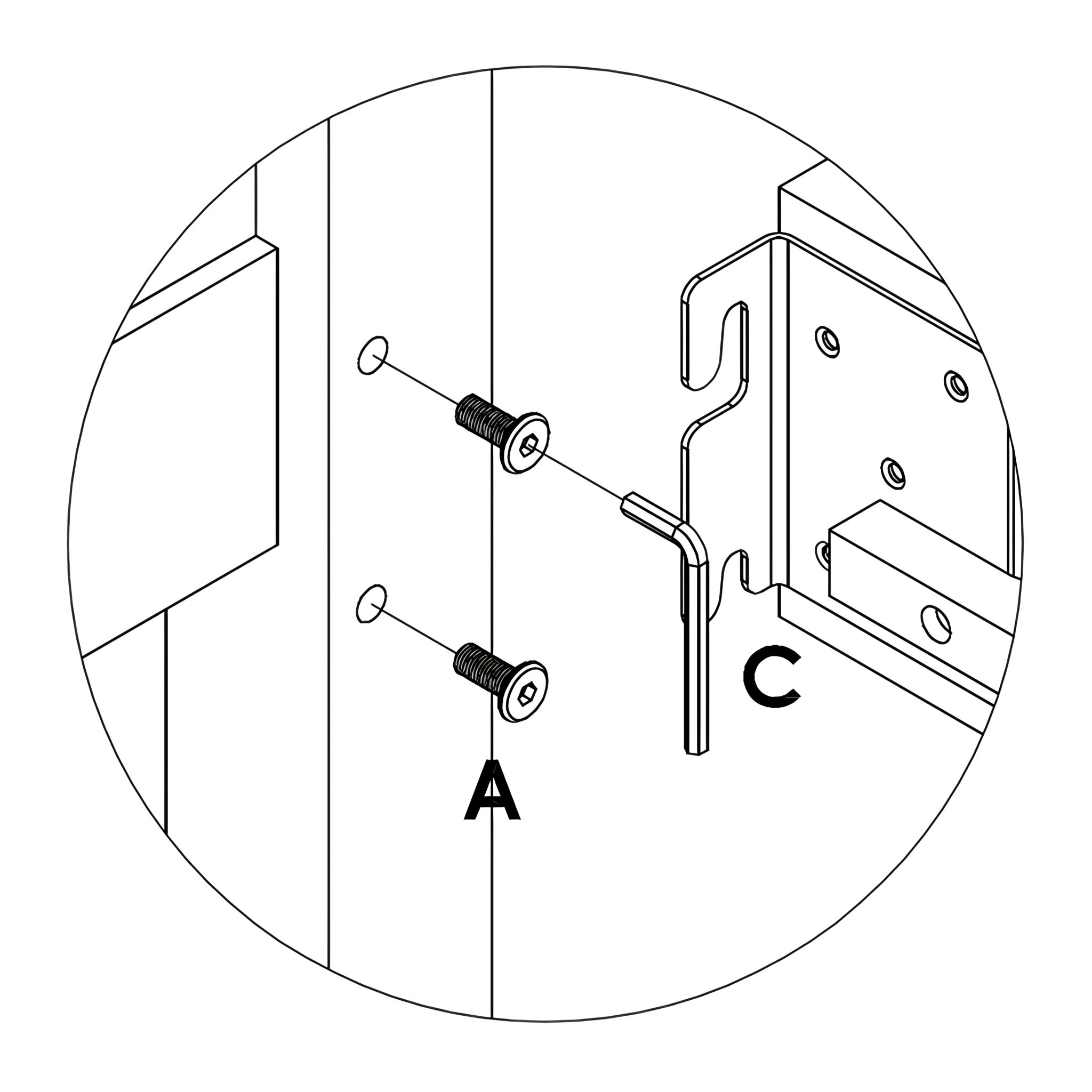 C

A