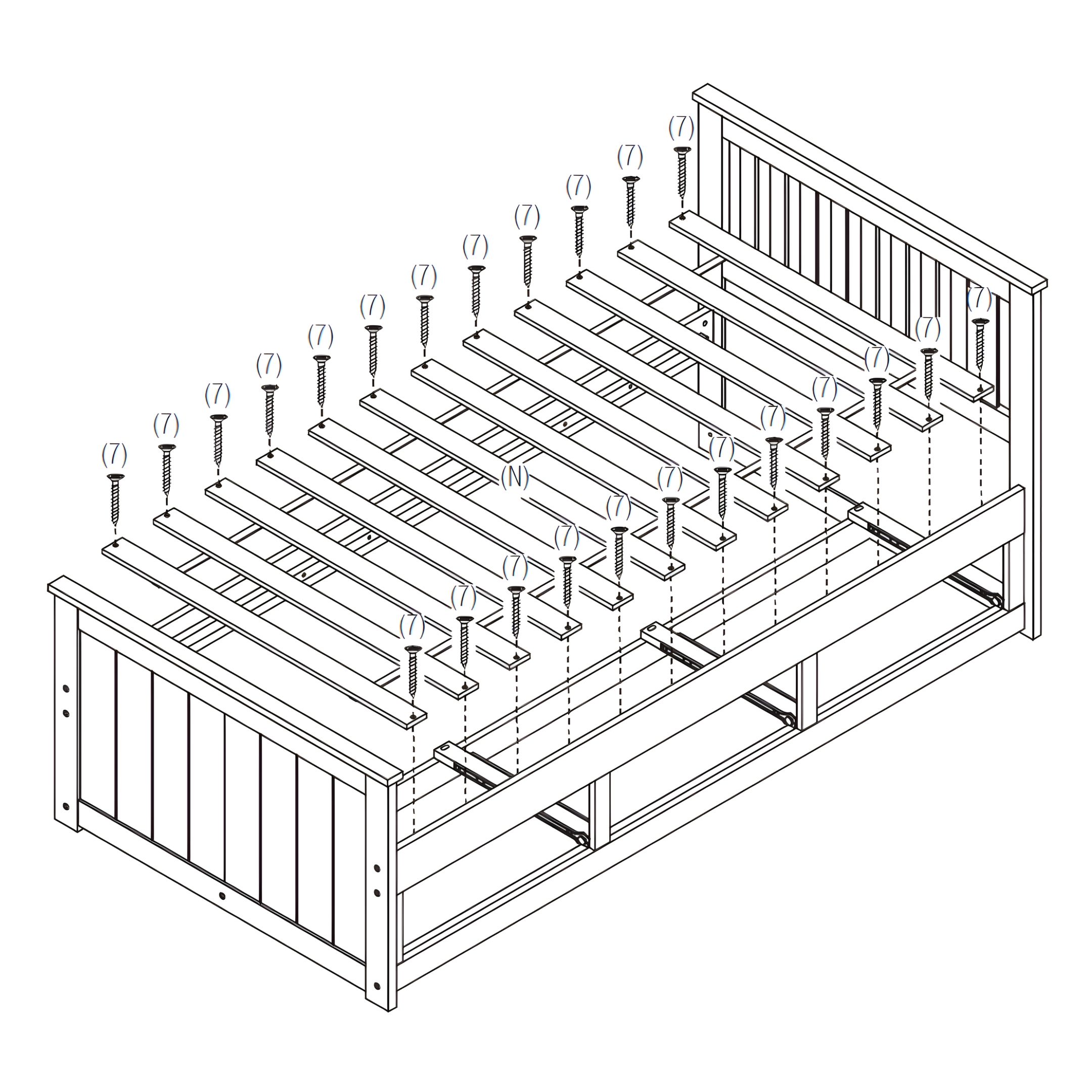 (7)
(7)
(7)
(7)
(7)
(7)
(7)
(7)
(7)
(7)
(7)
(7)
(7)
(7)
(7)
(7)
(7)
(7)
(7)
(7)
(7)
(7)
(7)
(7)
(N)