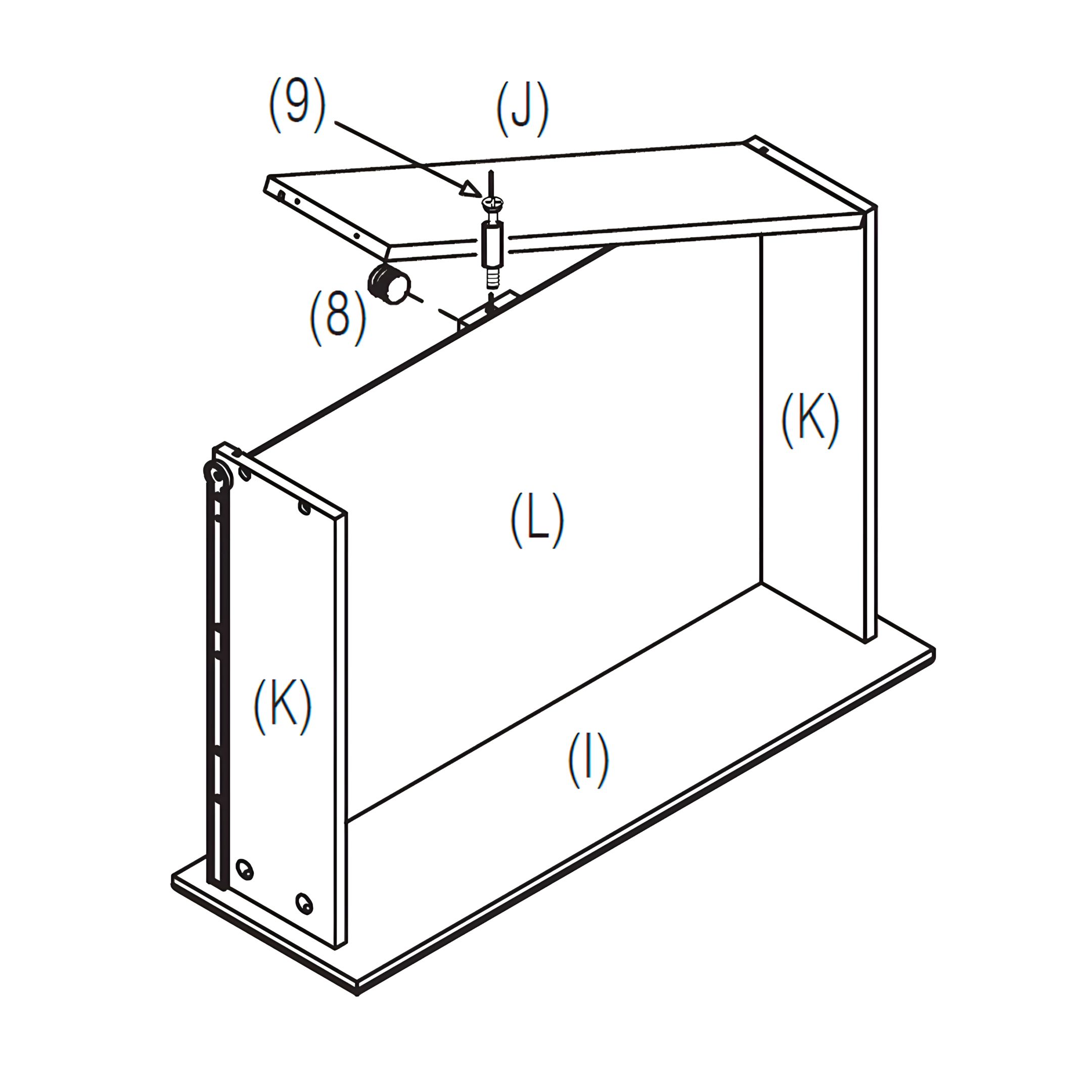 (9)
(J)
(8)
(K)
(L)
(K)
(I)