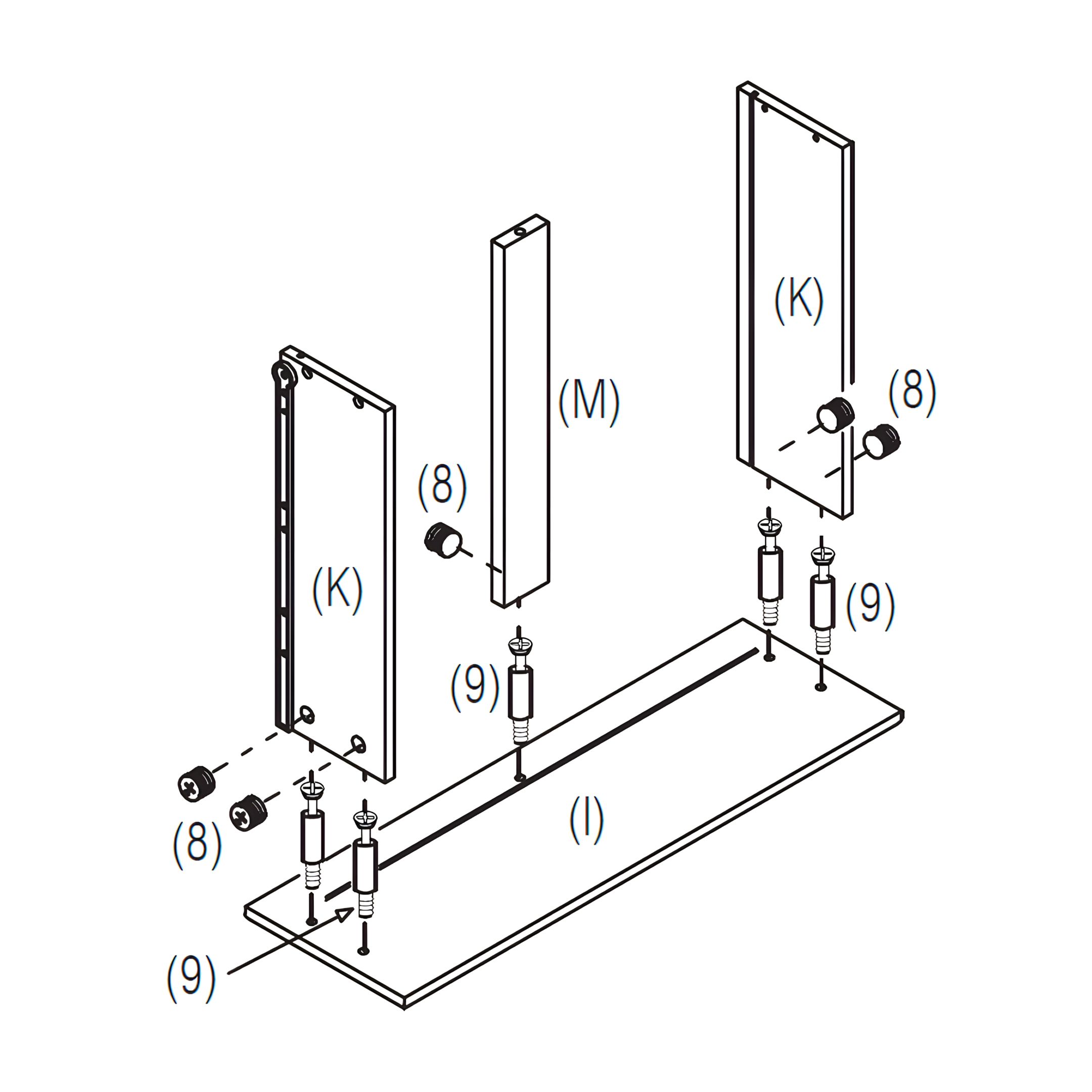 (K)
(M)
(8)
(8)
(K)
(9)
(9)
(8)
(I)
(9)