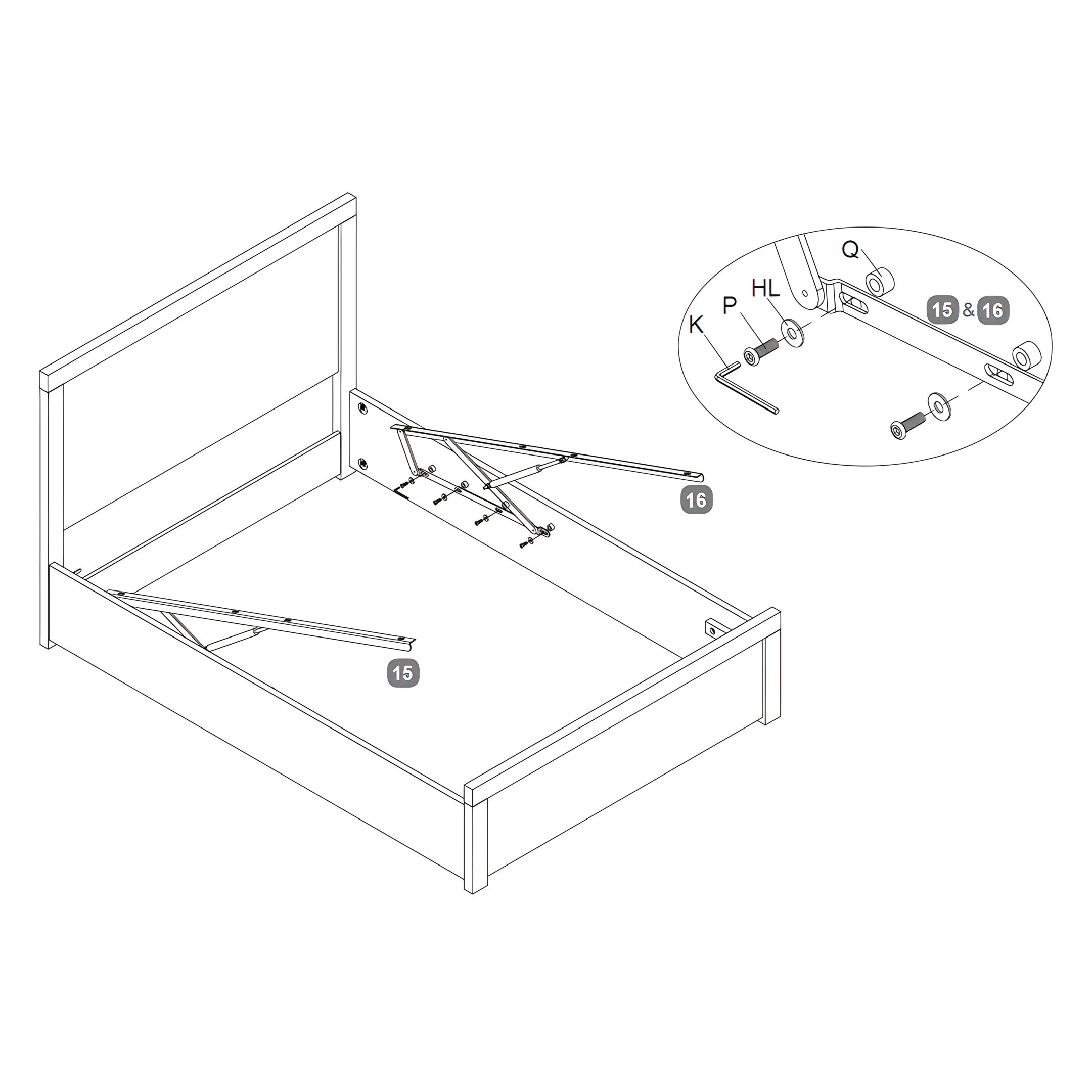 Q
HL
P
K
15 & 16
16
15