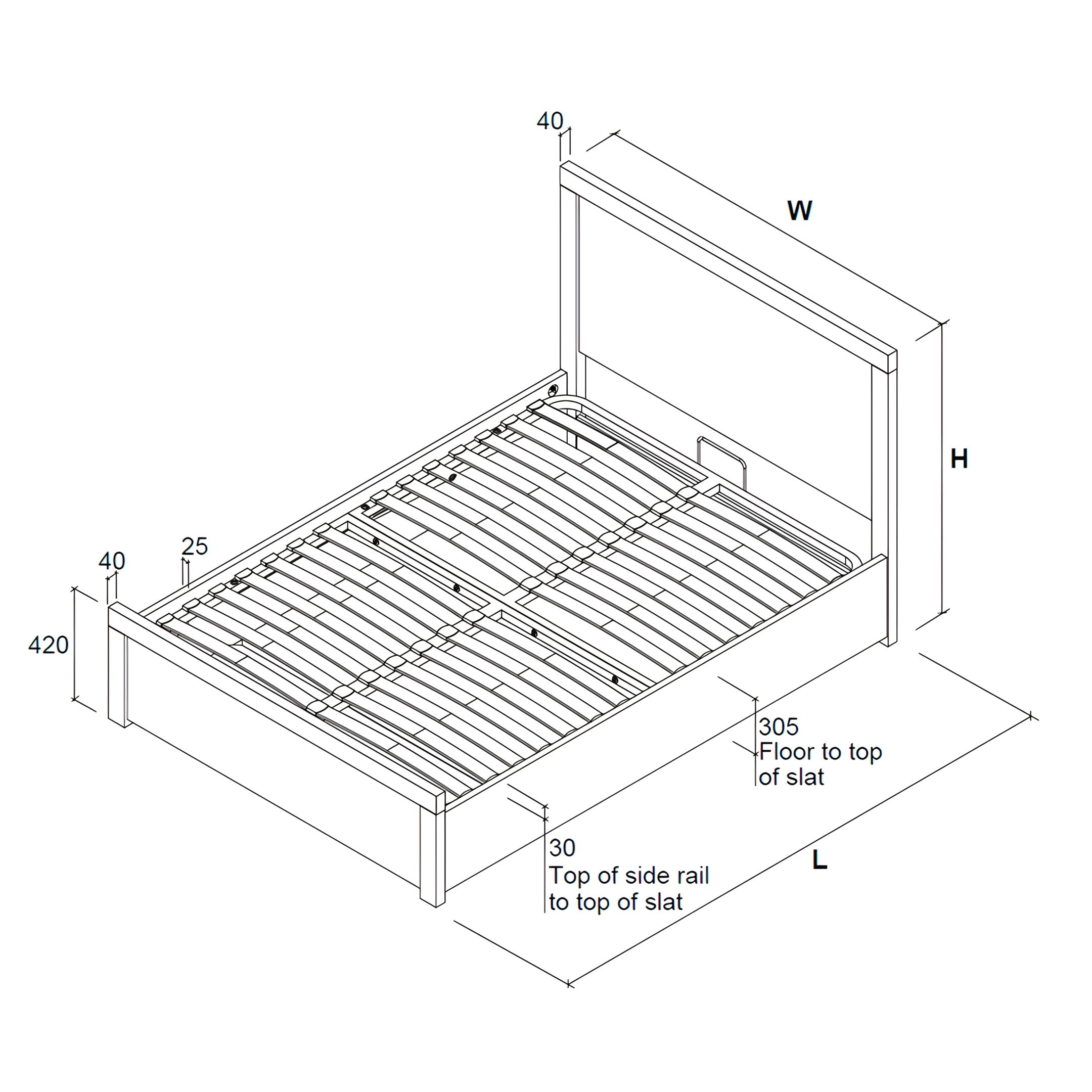 40
W
H
25
40
420
305
Floor to top of slat
30
Top of side rail to top of slat
L