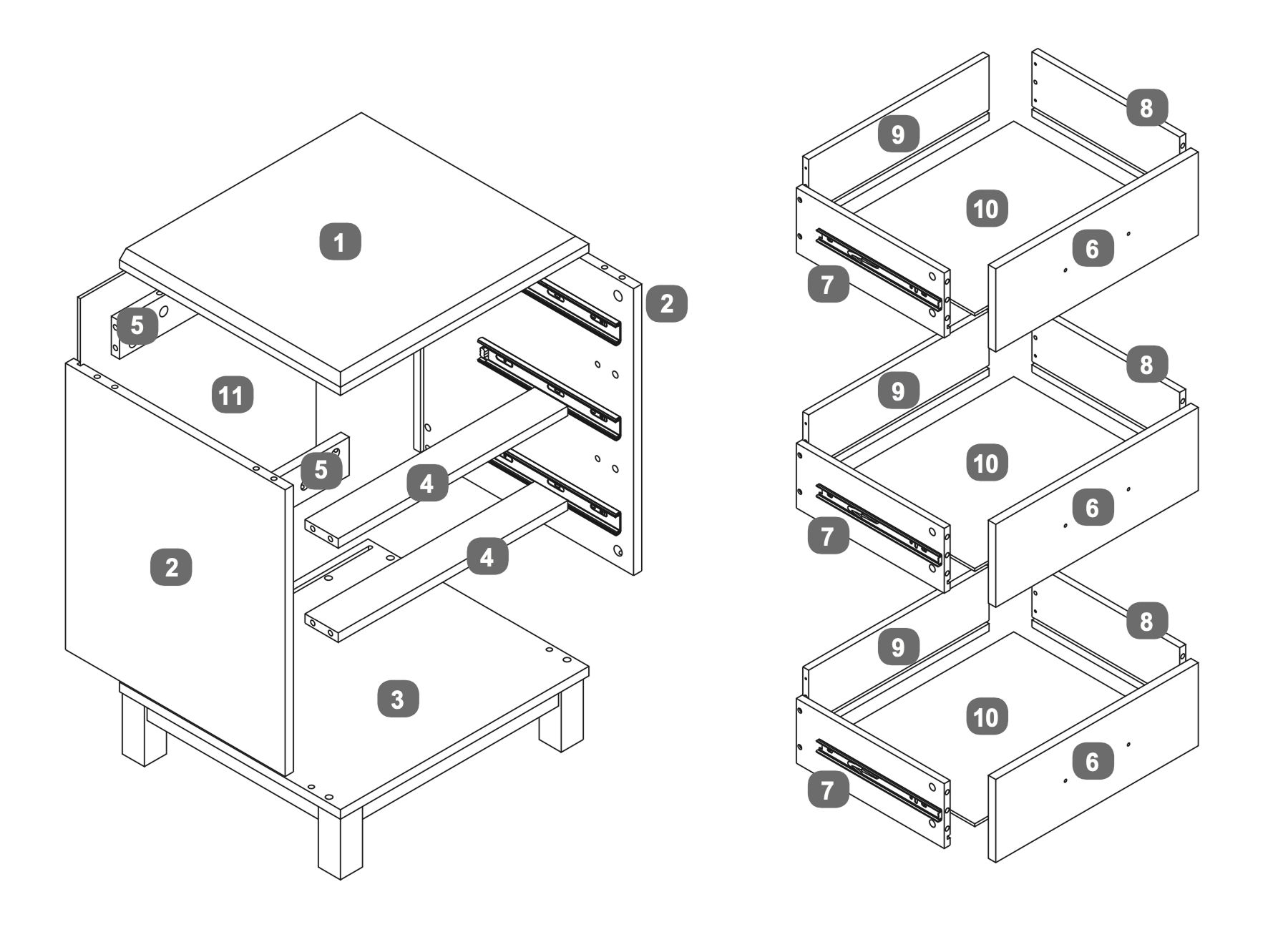 1
2
5
11
5
4
4
2
3
9
8
10
6
7
9
8
10
6
7
9
8
10
6
7