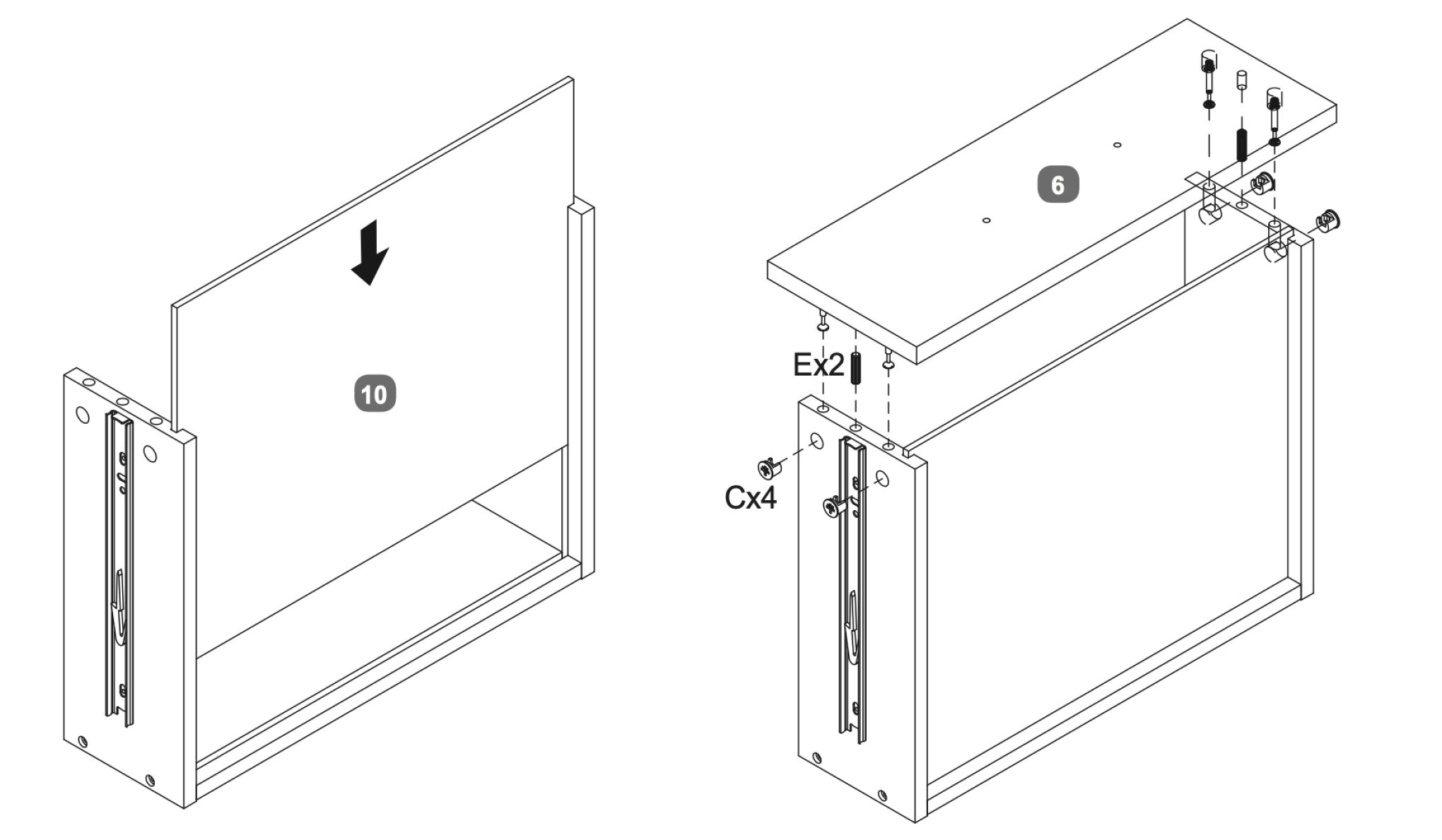 10

6

Ex2

Cx4