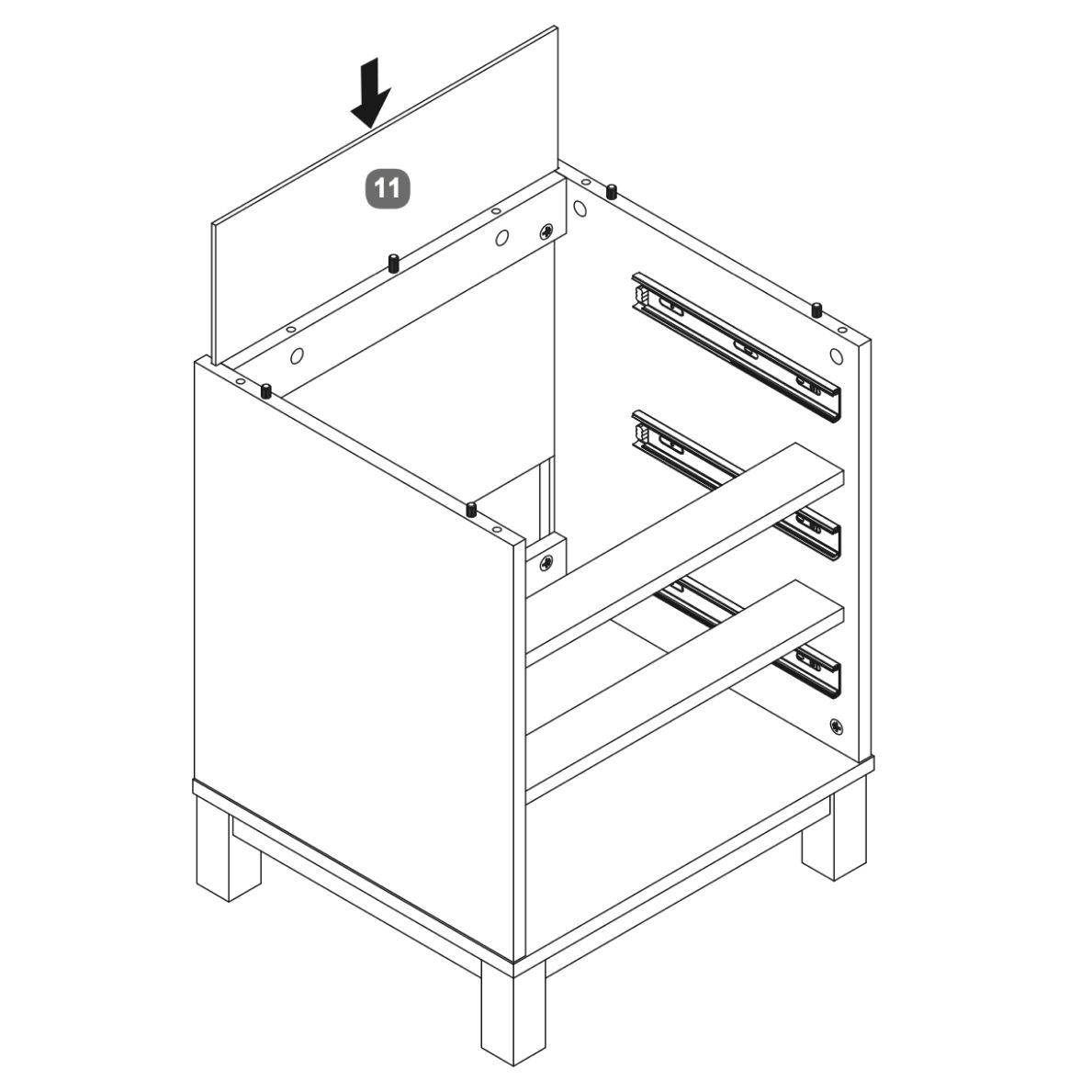 11