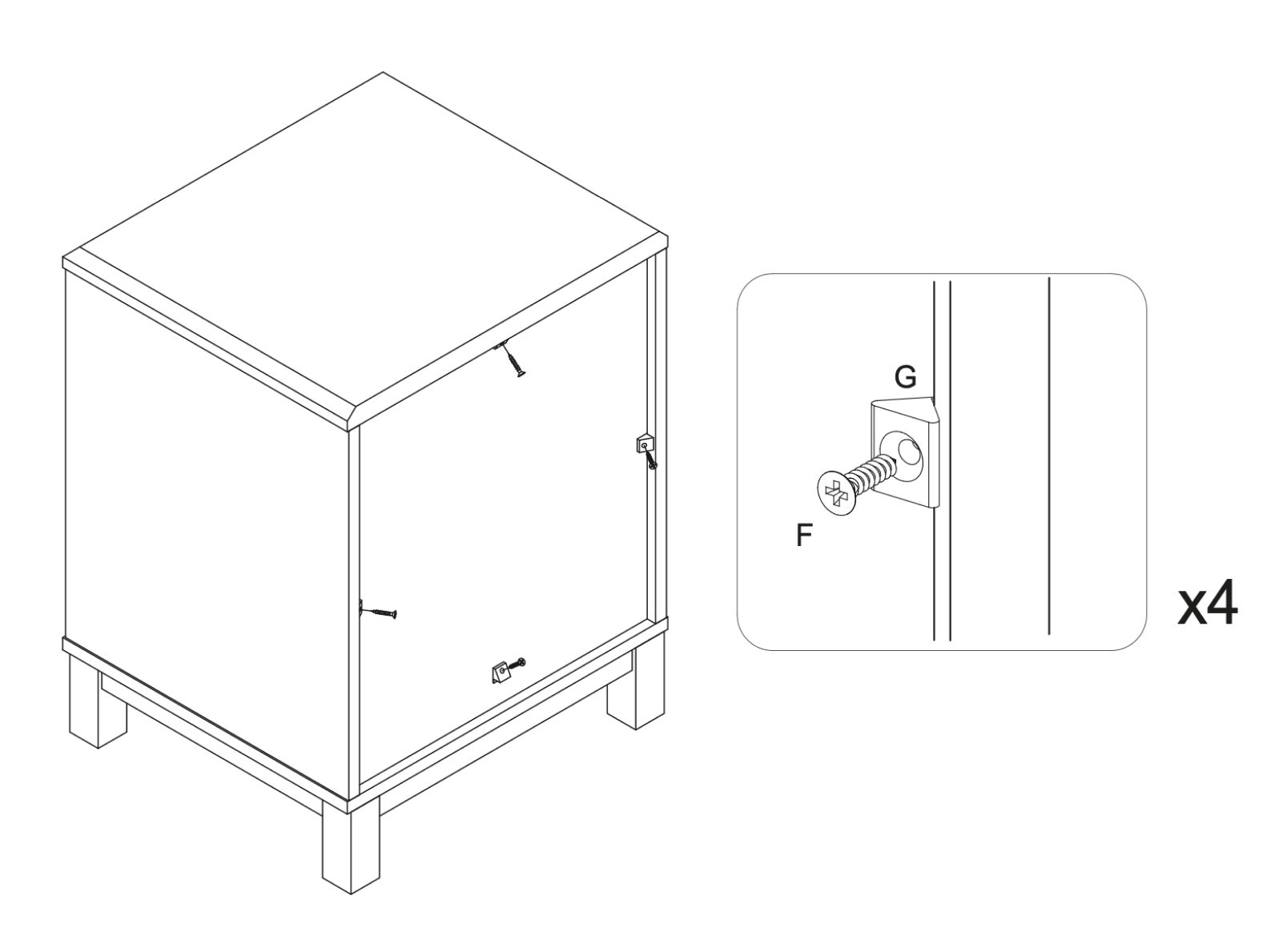 G

F

x4