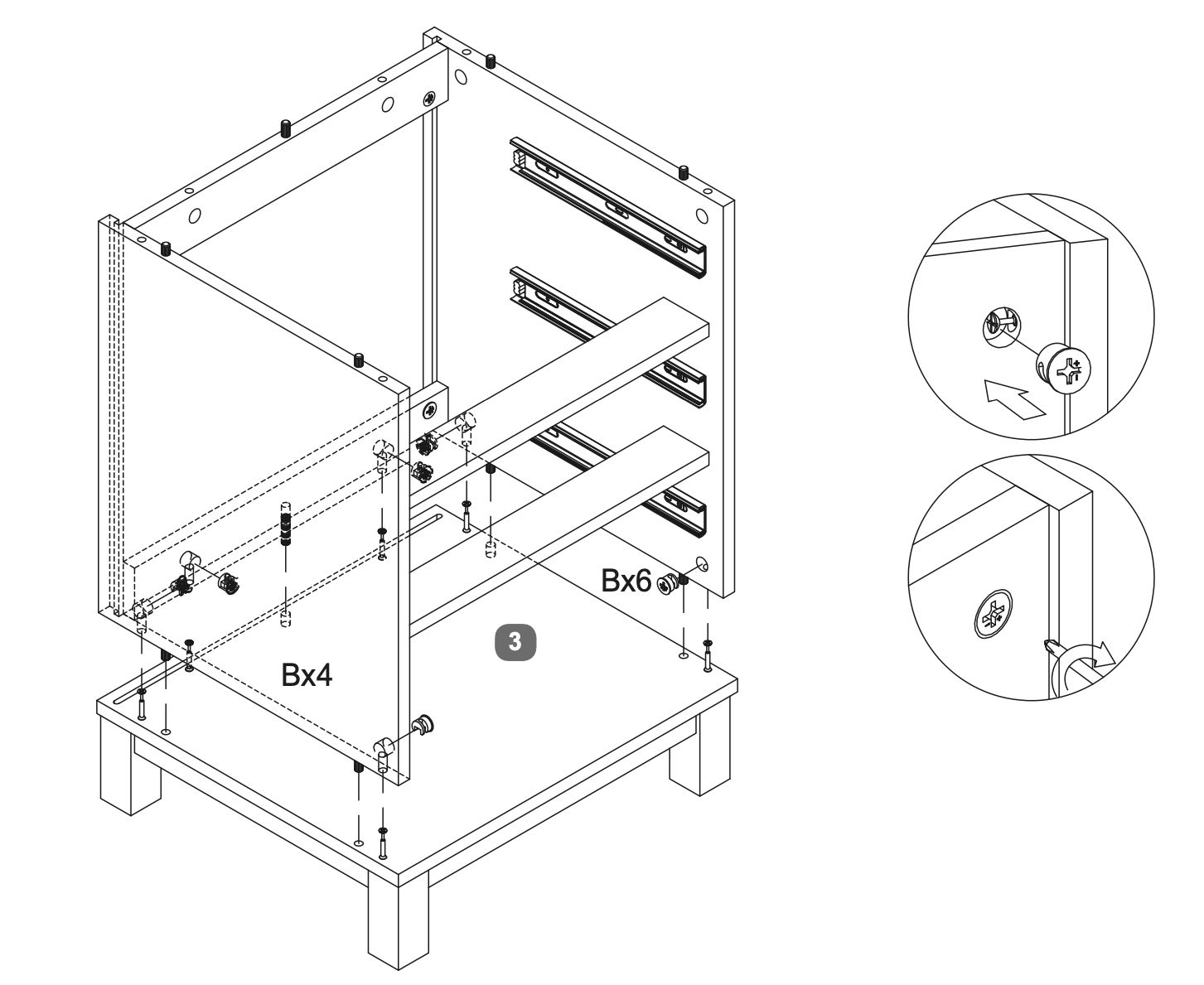 Bx6

3

Bx4